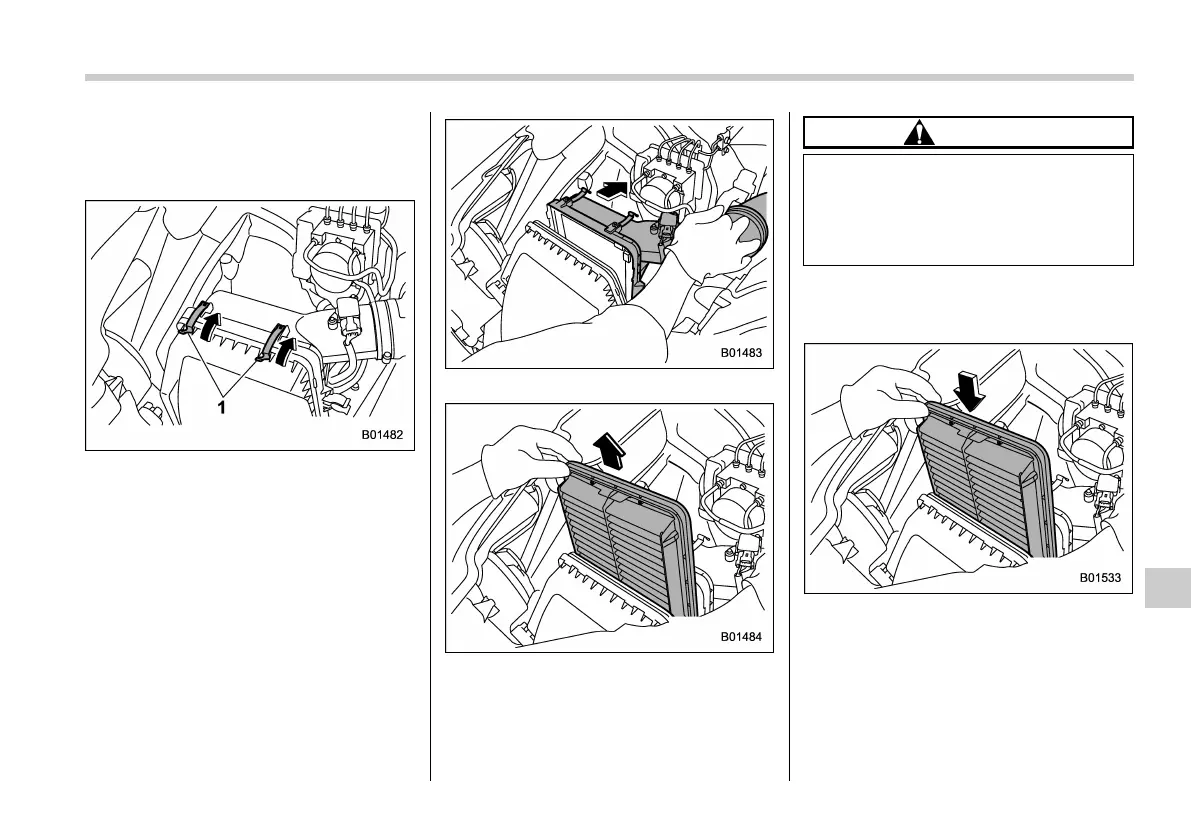 1

B01482

B01483

B01484

B01533