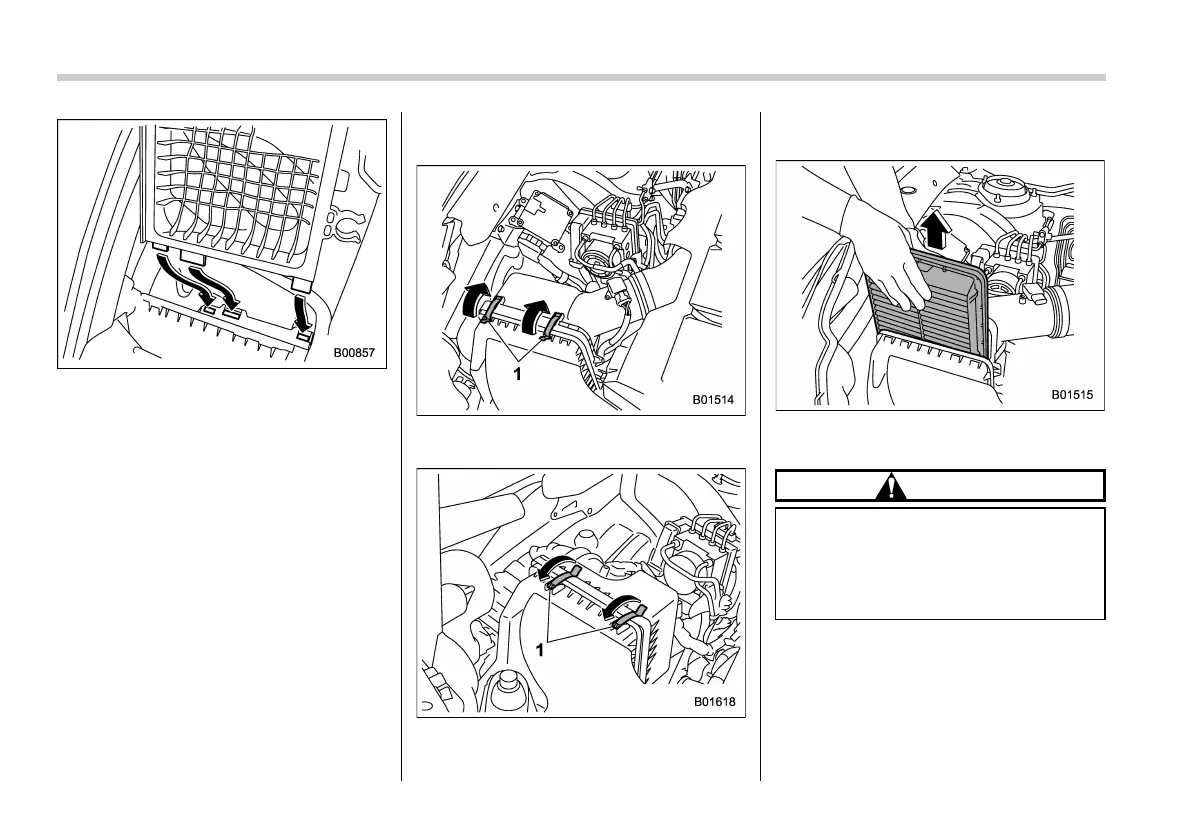 B00857

1

B01514

1

B01618

B01515