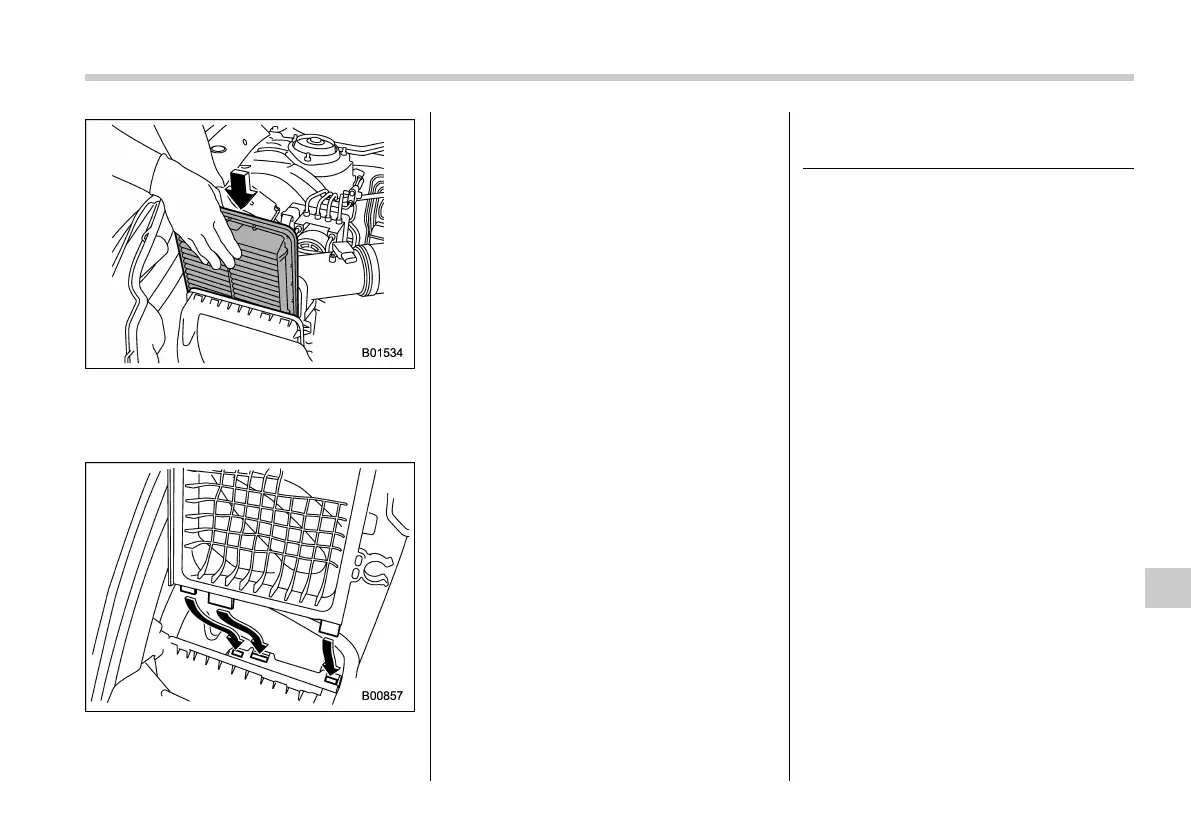 B01534

B00857