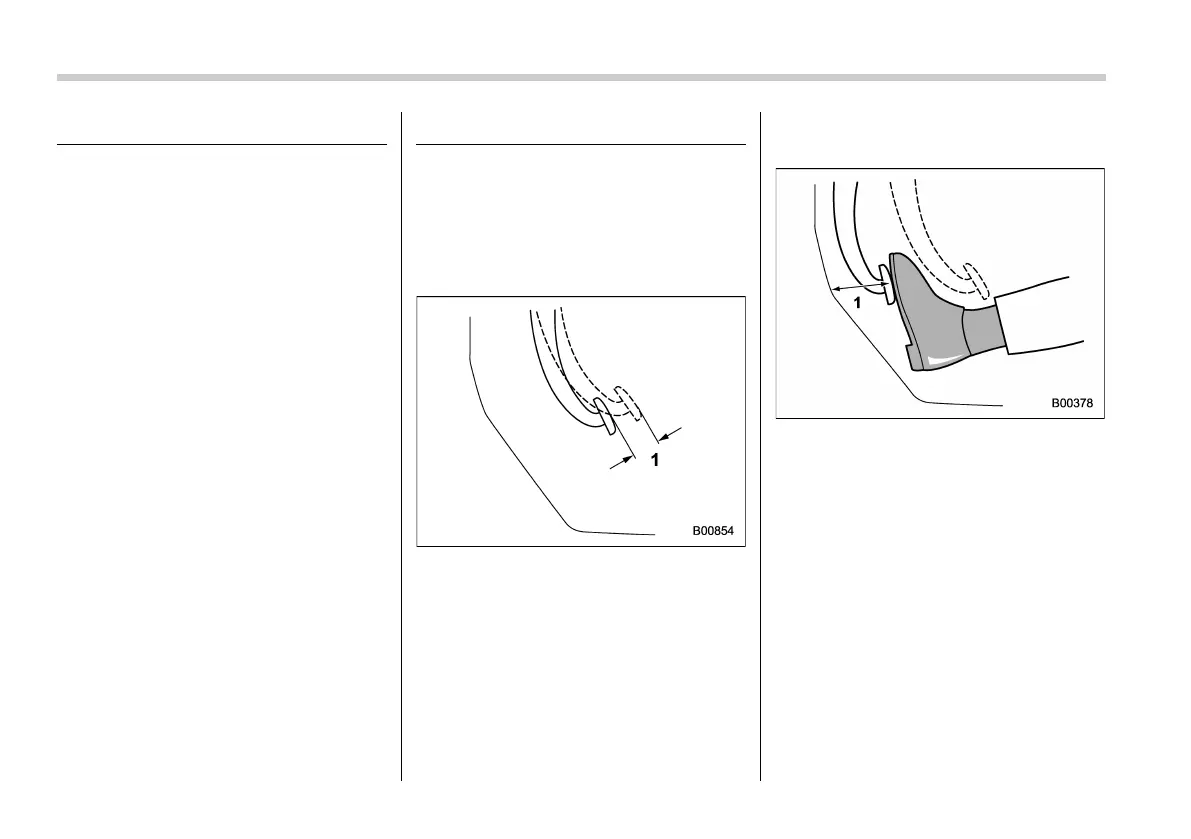 1

B00854

1

B00378