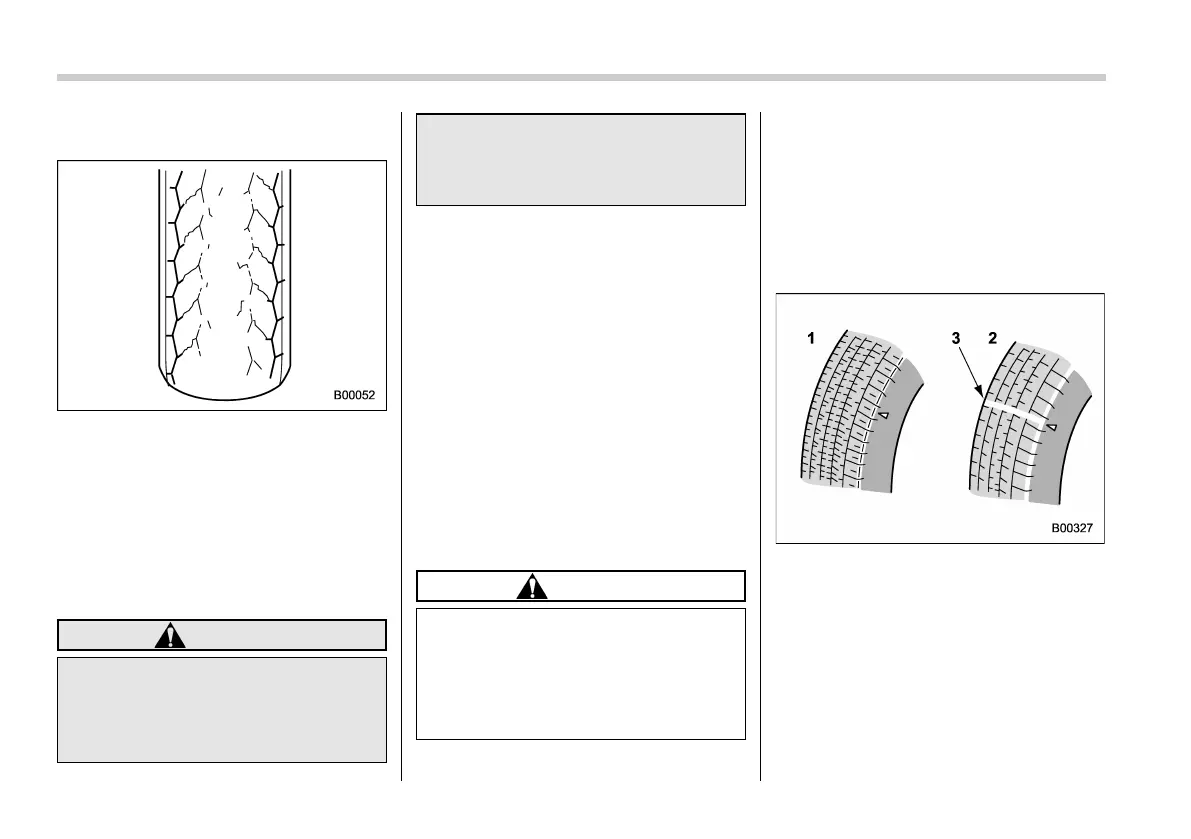 B00052

1

3

2

B00327