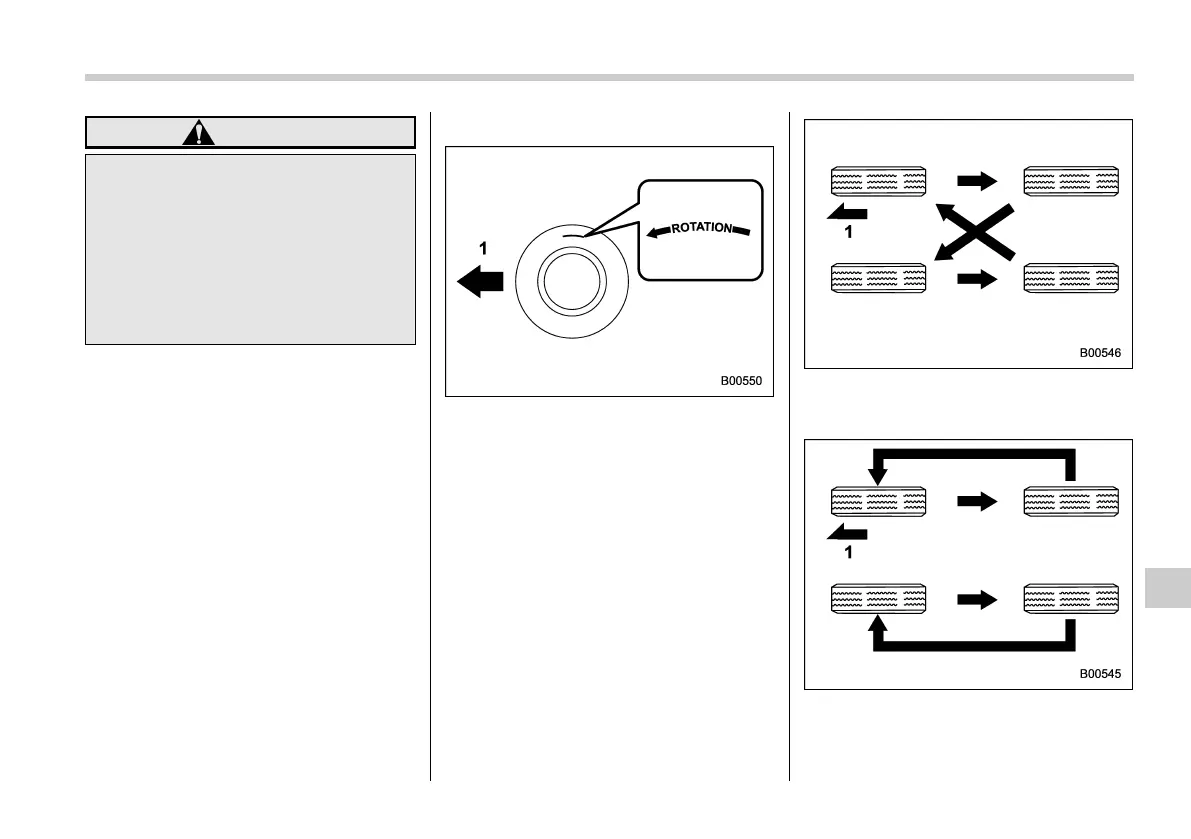 1

ROTATION

B00550

1

B00546

1

B00545