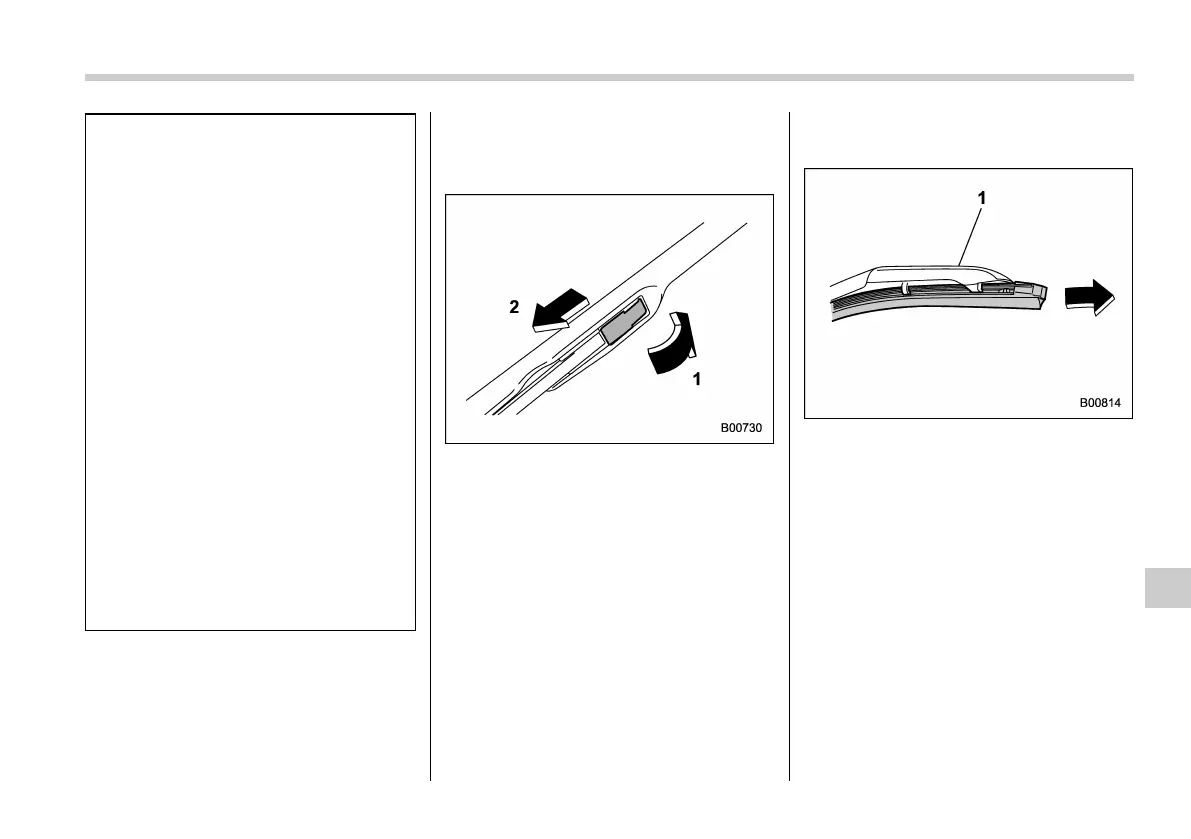 2

1

B00730

1

B00814