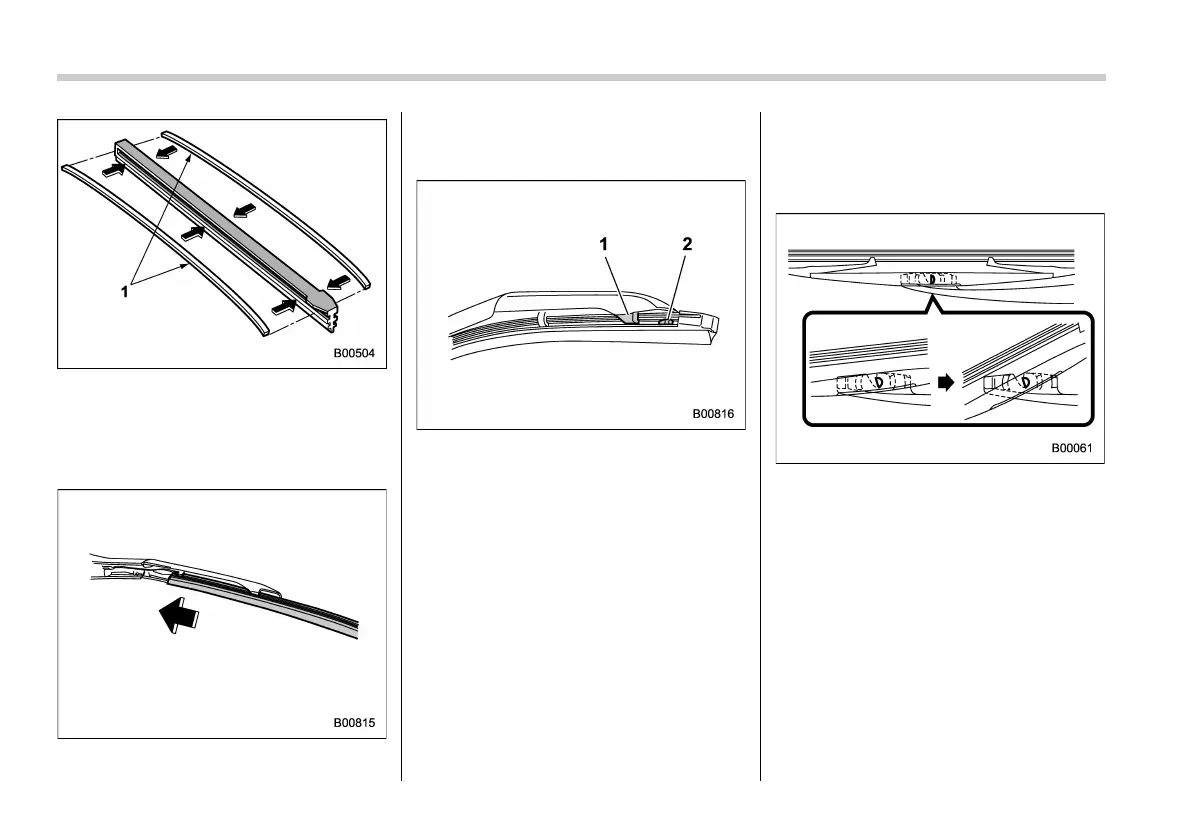 1

B00504

B00815

1 2

B00816

B00061