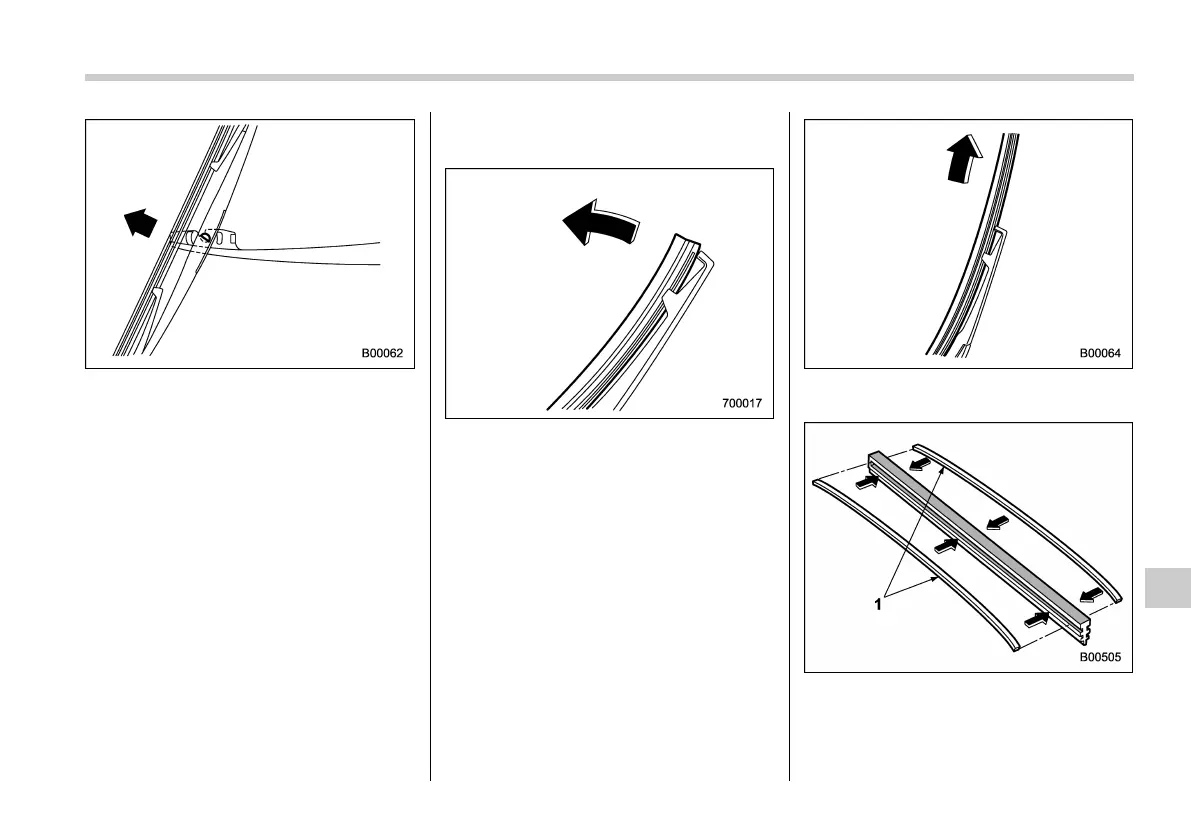 B00062

700017

B00064

1

B00505