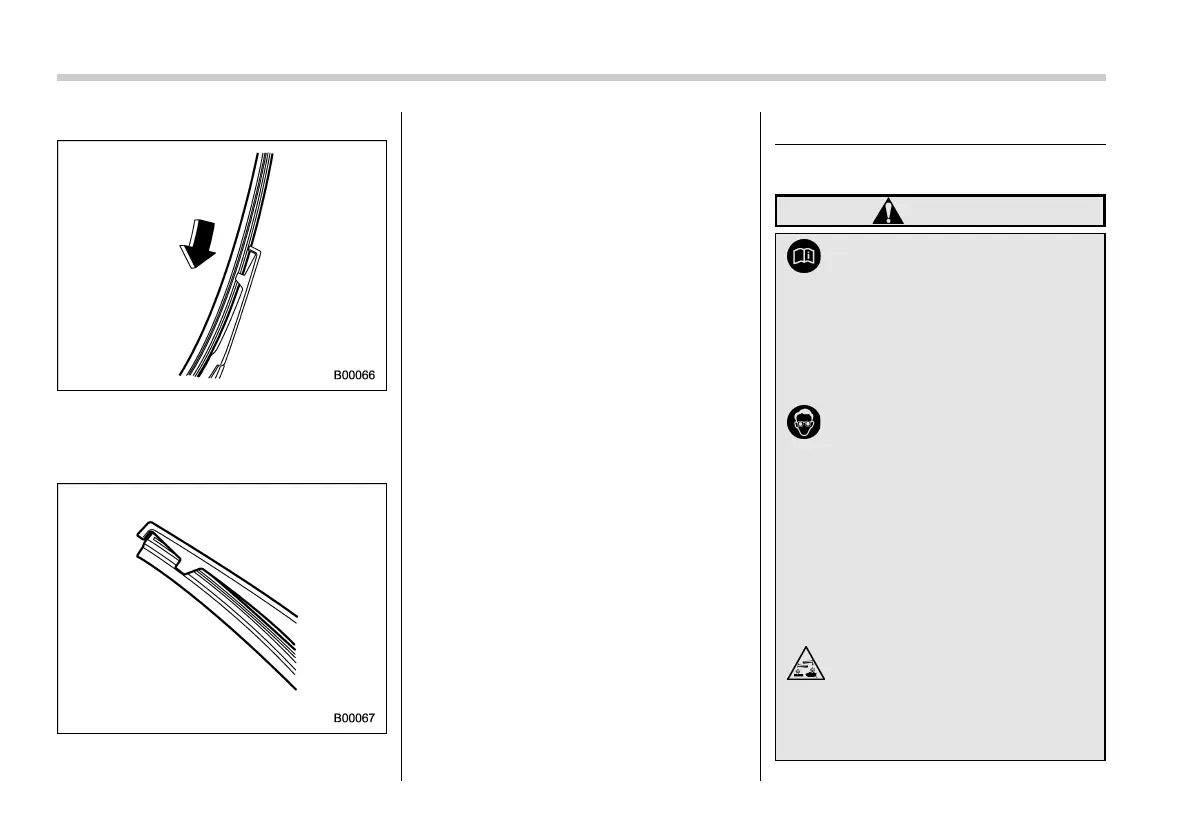 B00066

B00067