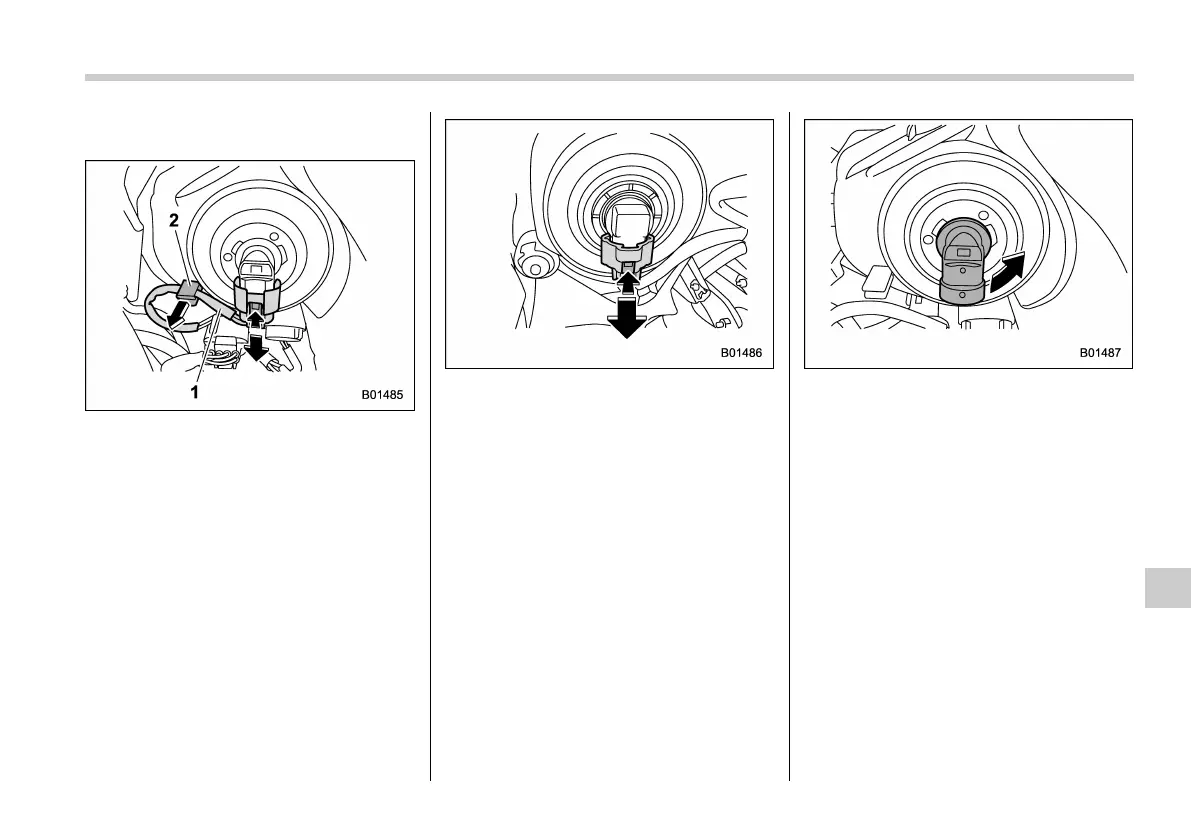 2

1

B01485

B01486

B01487