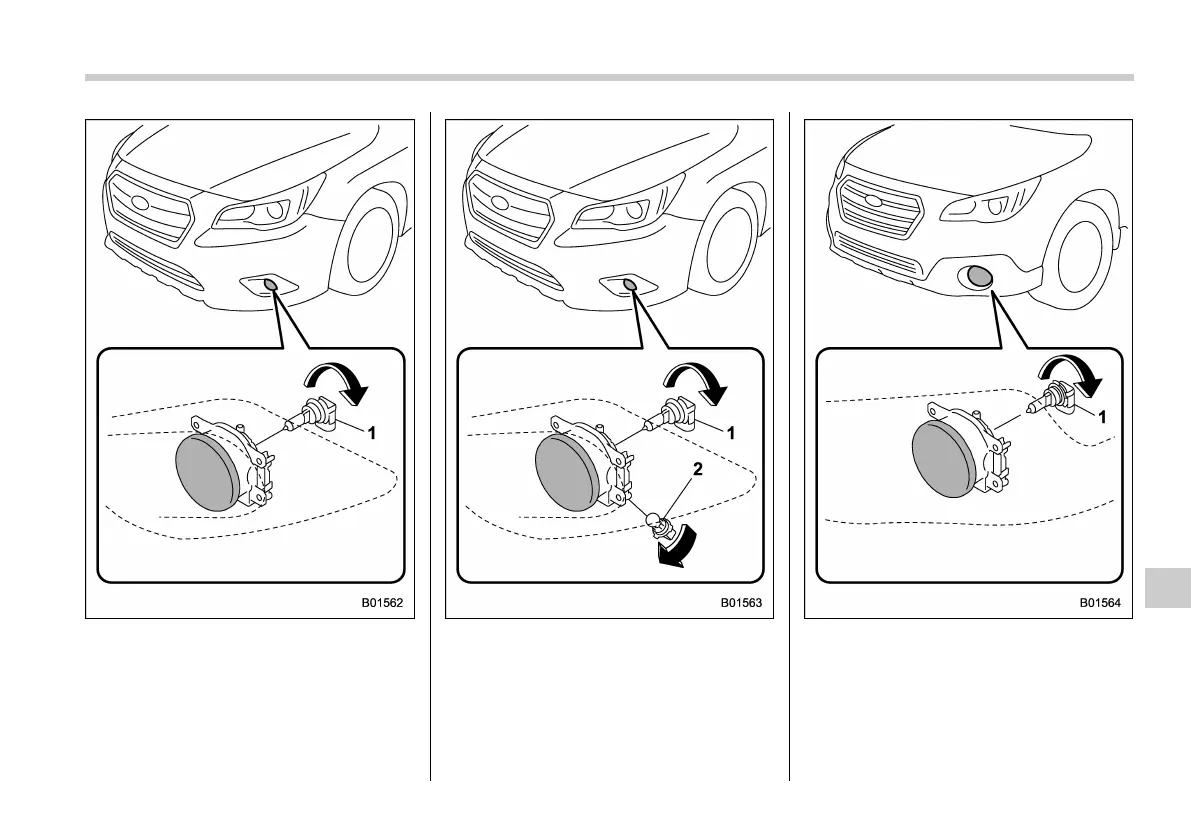 1

B01562

1

2

B01563

1

B01564