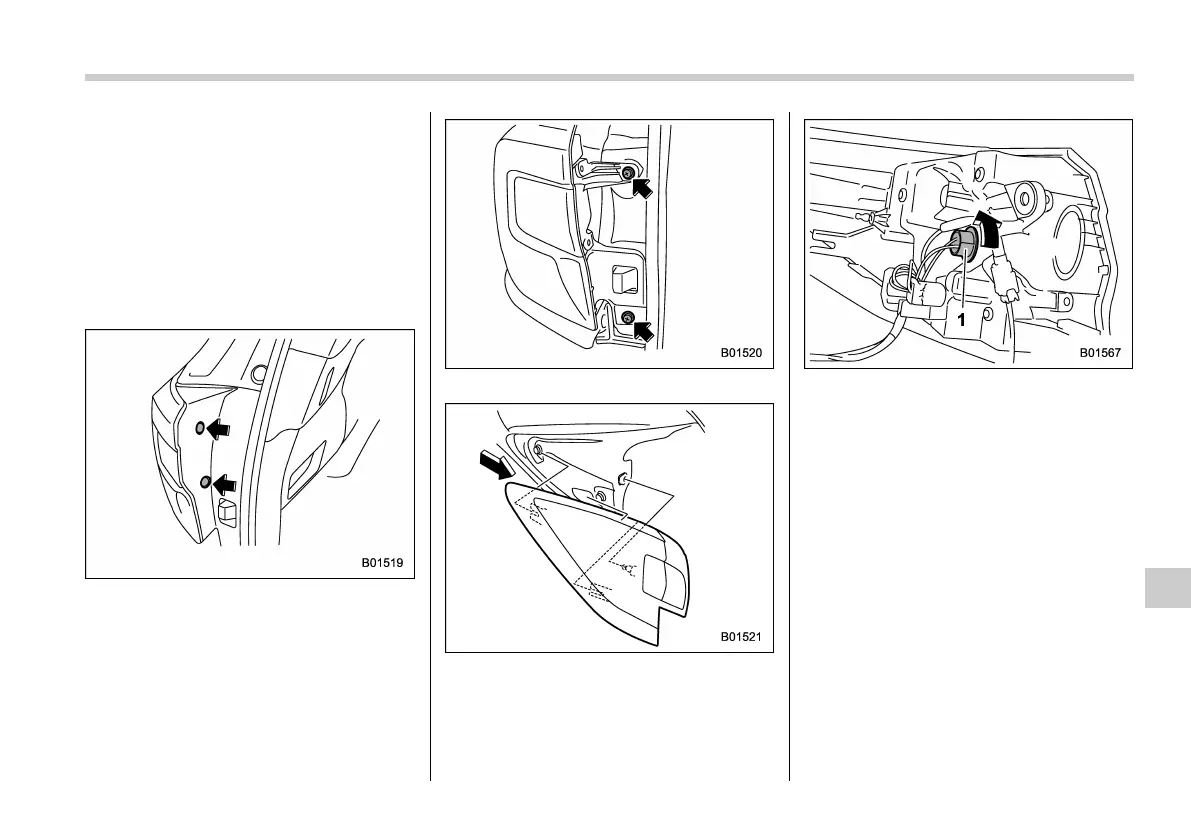 B01519

B01520

B01521

1

B01567