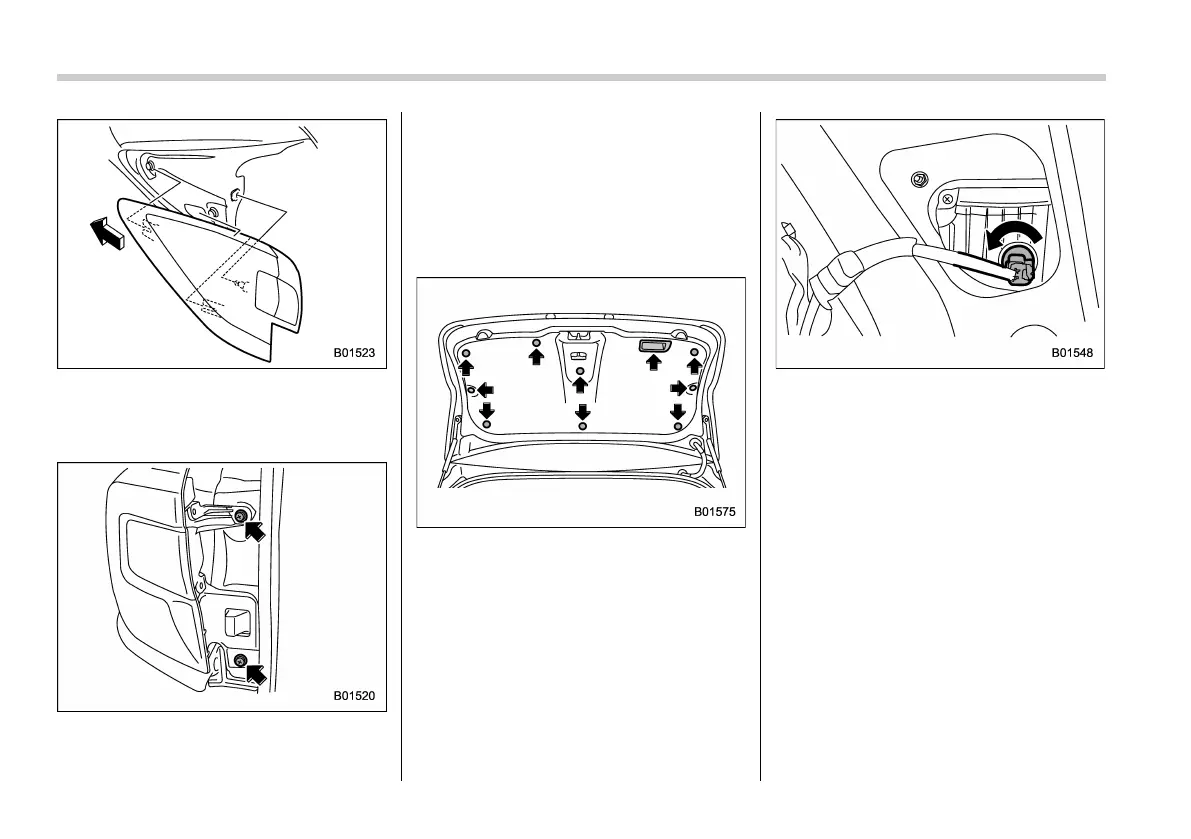 B01523

B01520

B01575

B01548