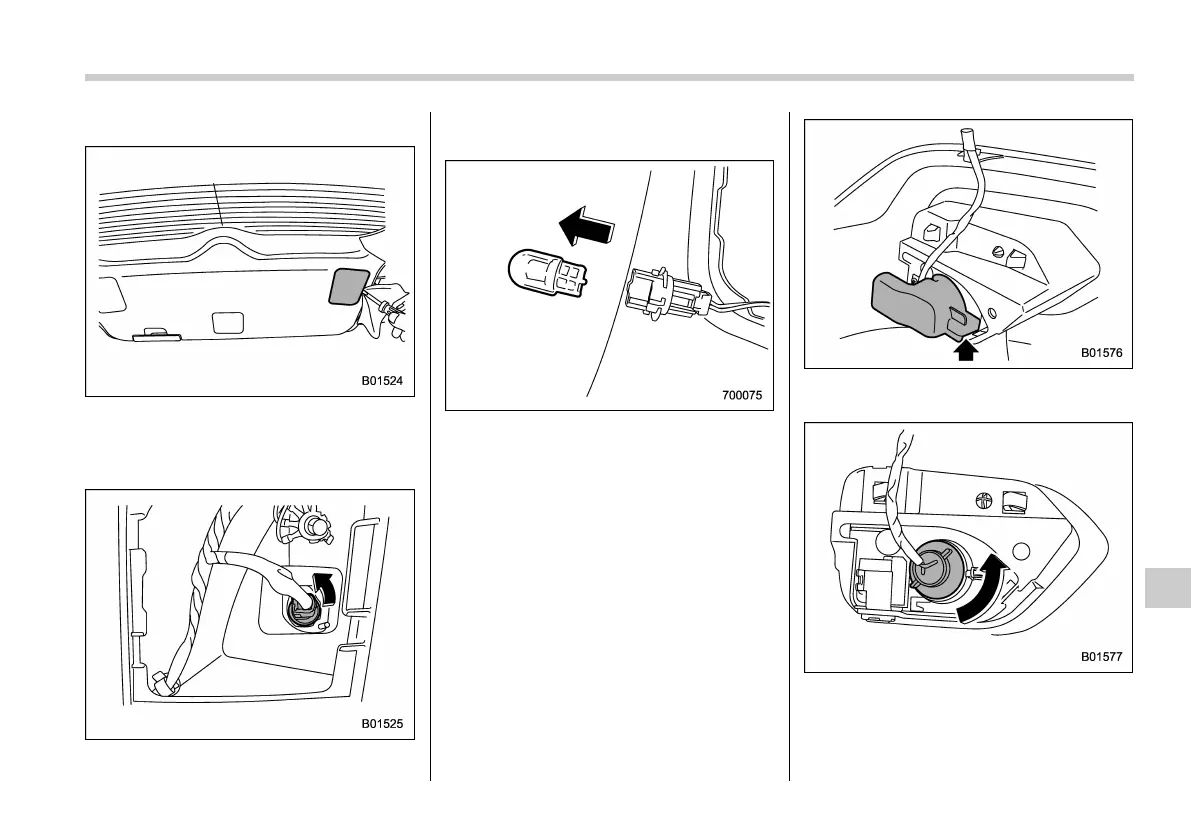 B01524

B01525

700075

B01576

B01577