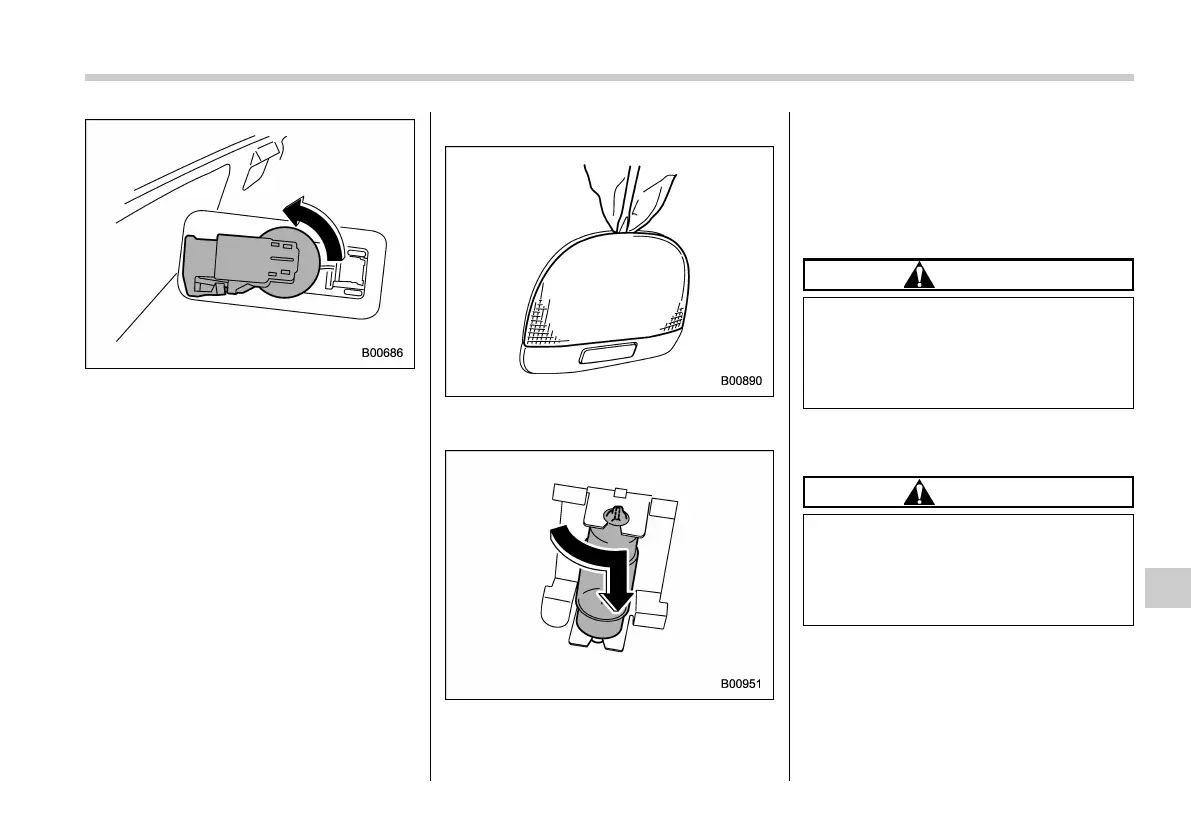 B00686

B00890

B00951