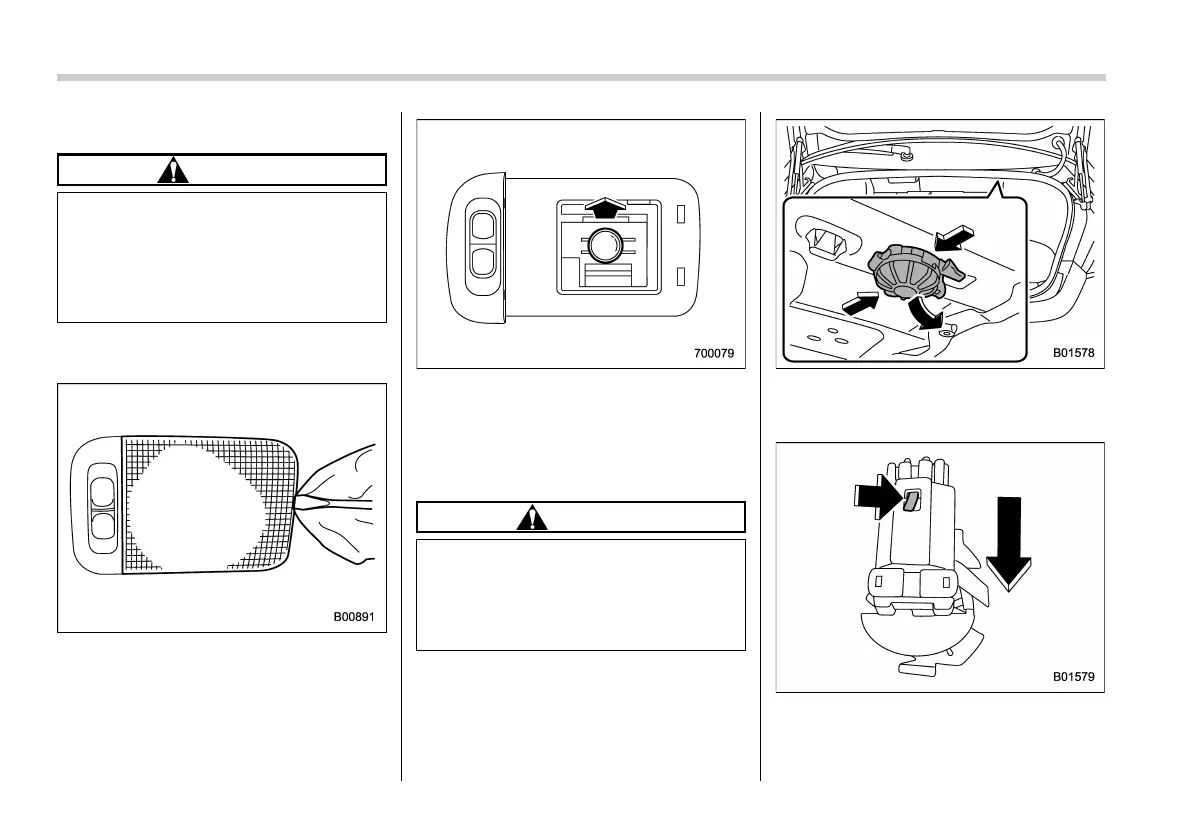 B00891

700079

B01578

B01579