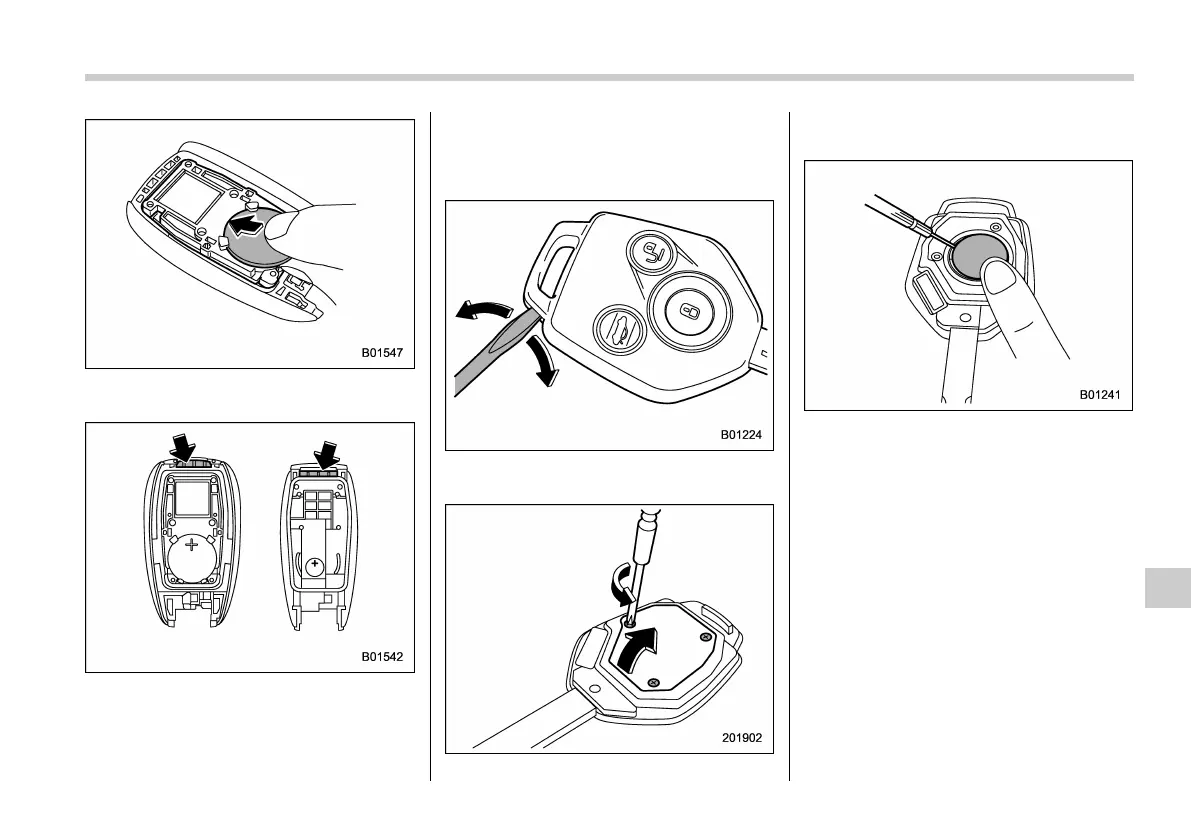 B01547

B01542

B01224

201902

B01241