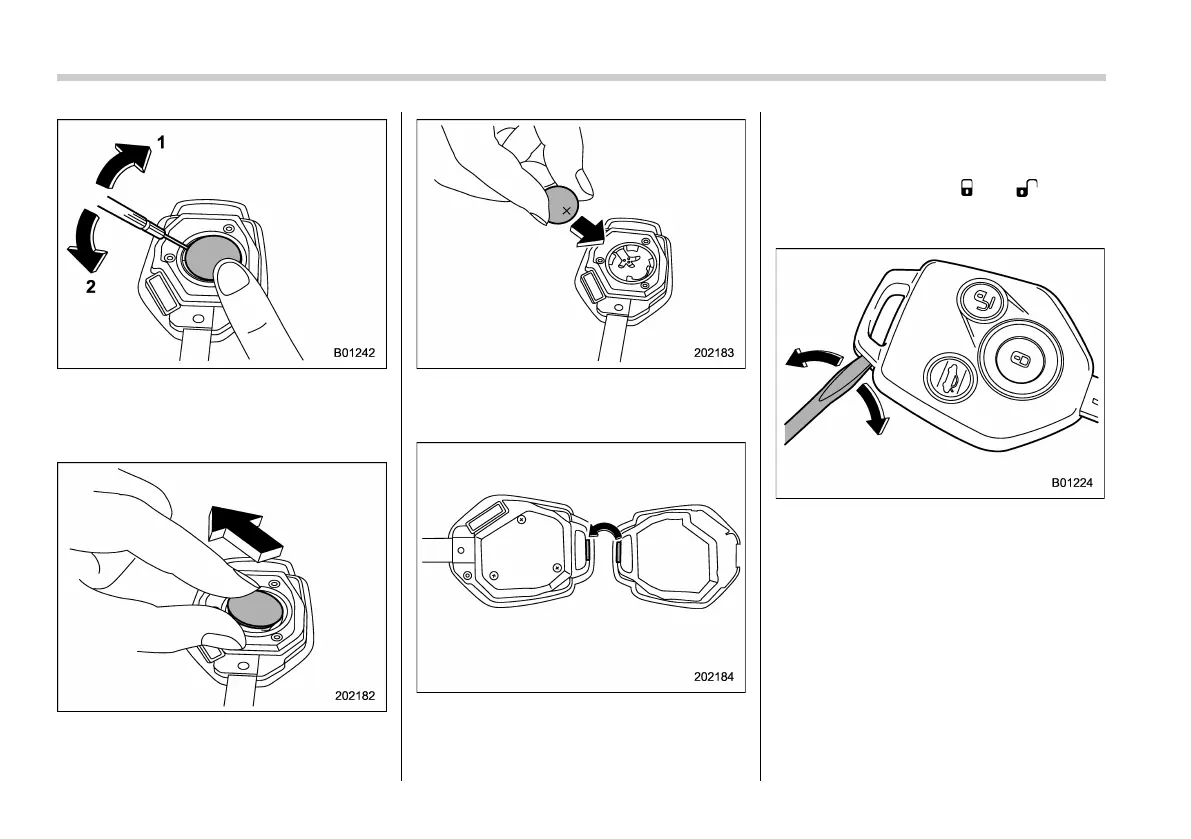 1

2

B01242

202182

202183

202184

B01224