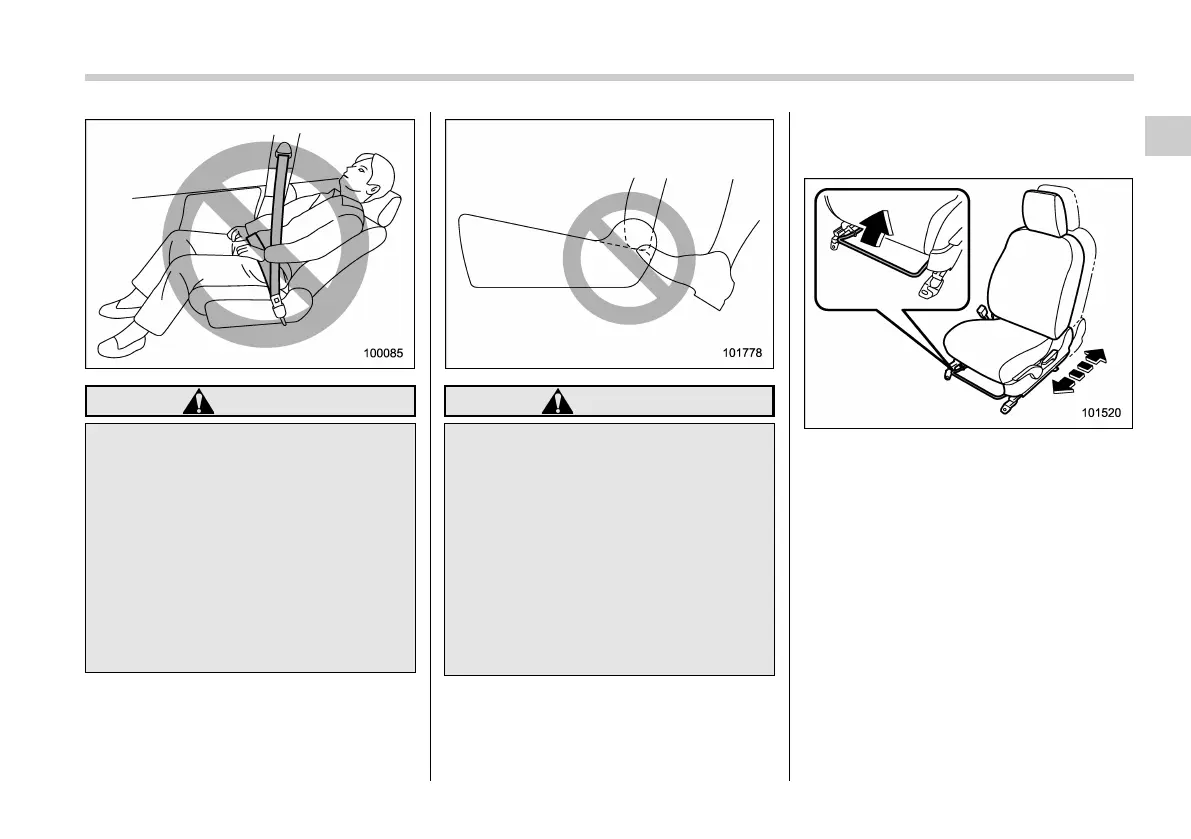 100085

101778

101520