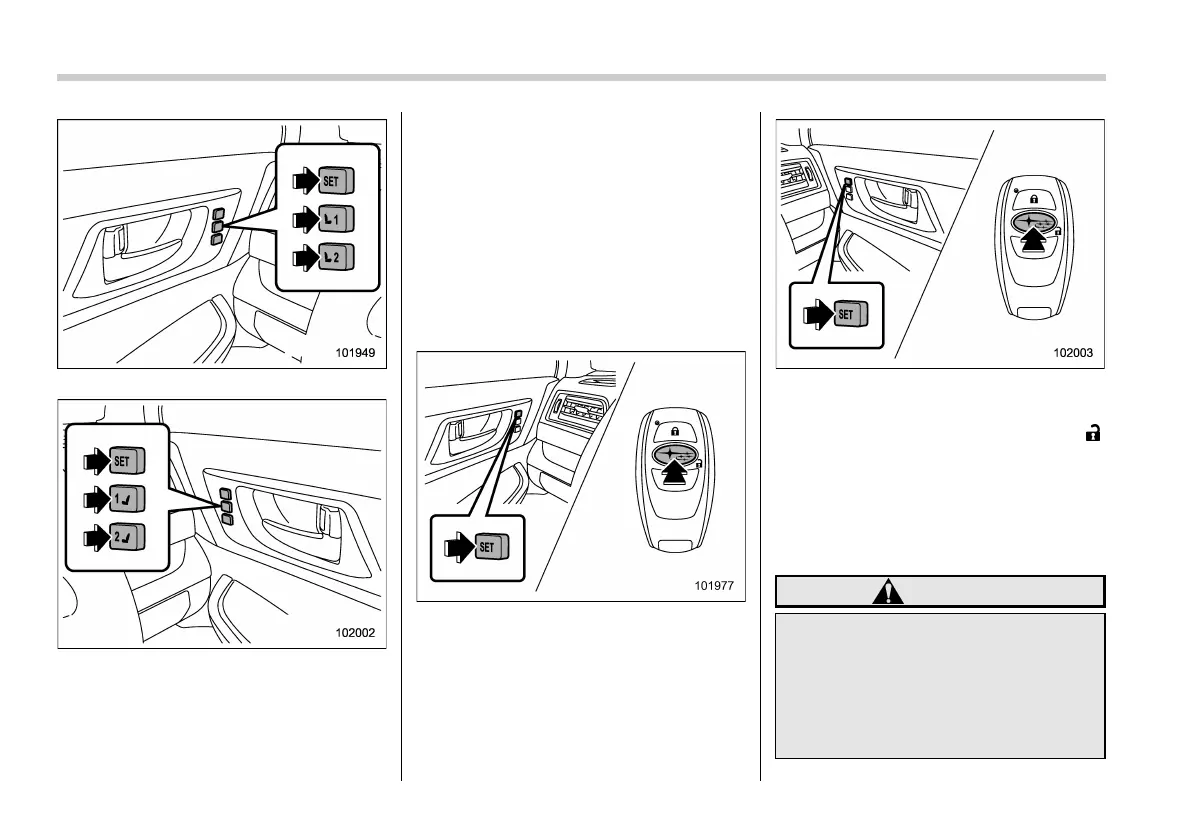 SET

1

2

101949

SET

1

2

102002

SET

101977

SET

102003