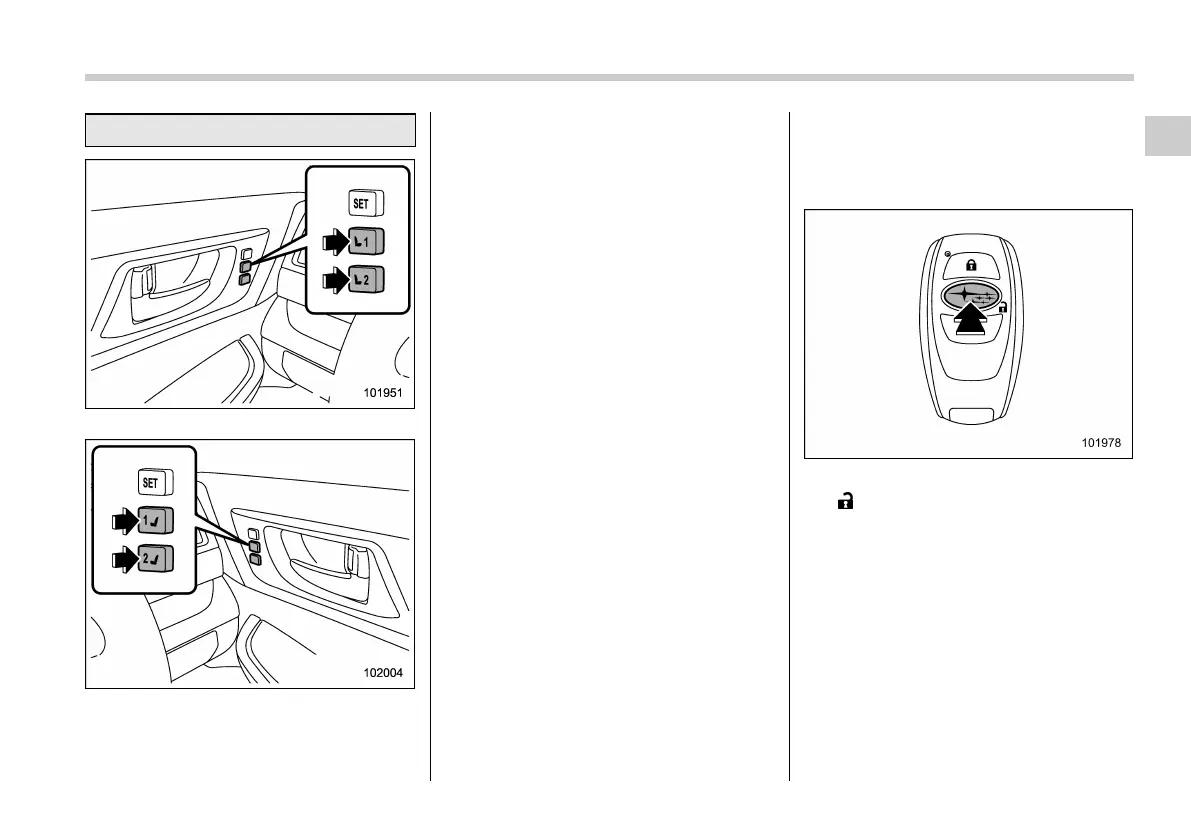 SET

1

2

101951

SET

1

2

102004

101978