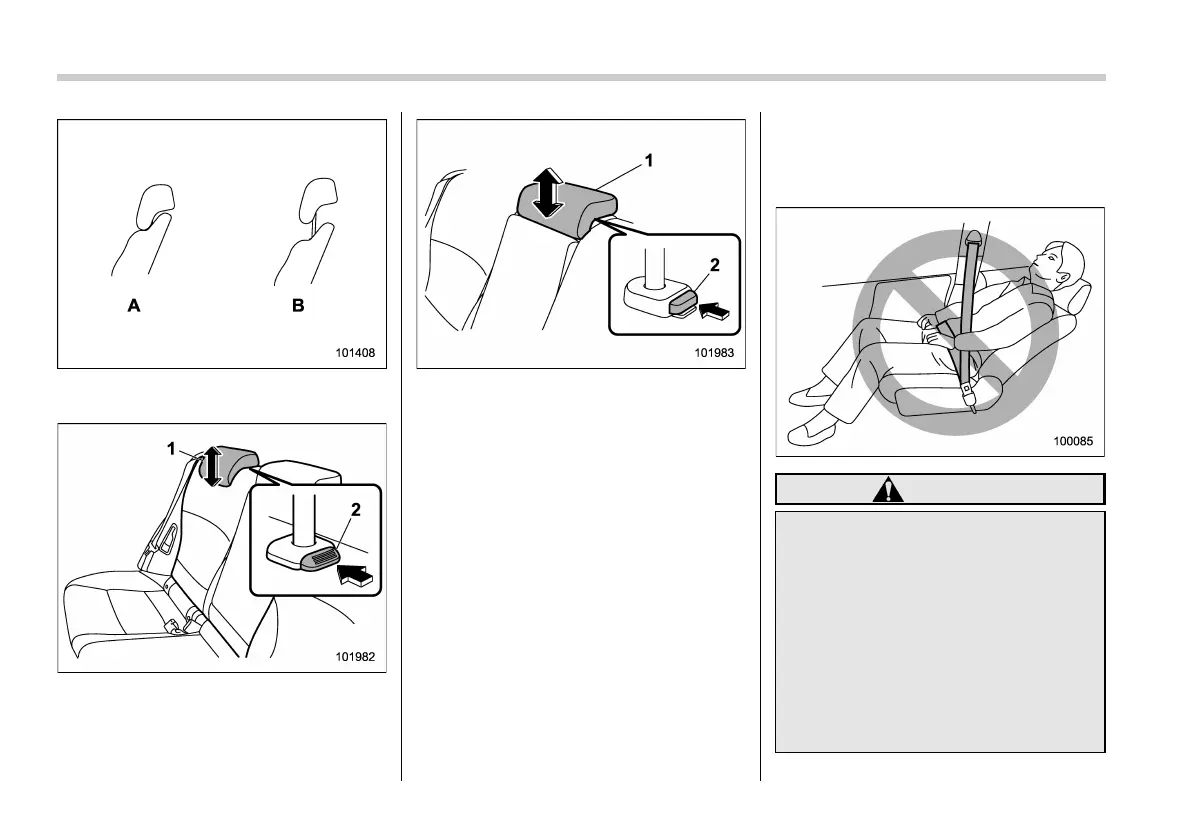 A

B

101408

1

2

101982

1

2

101983

100085