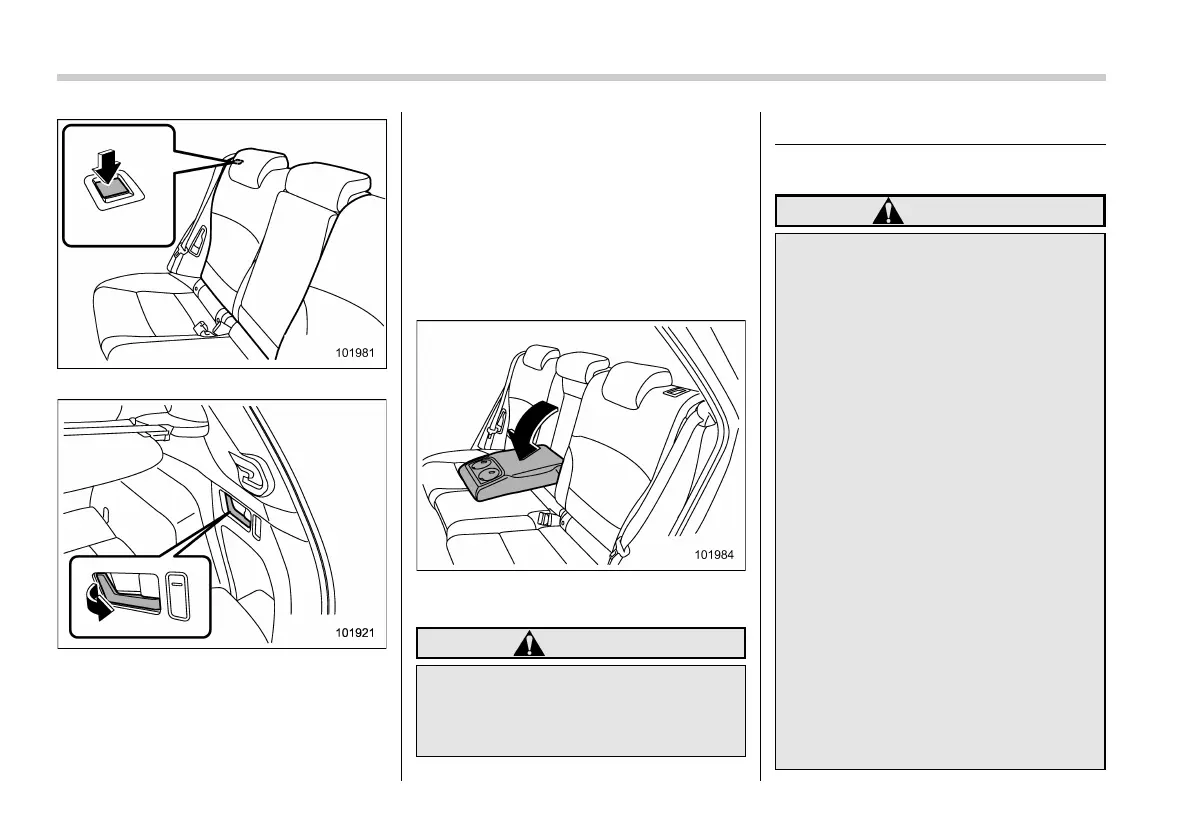 101981

101921

101984