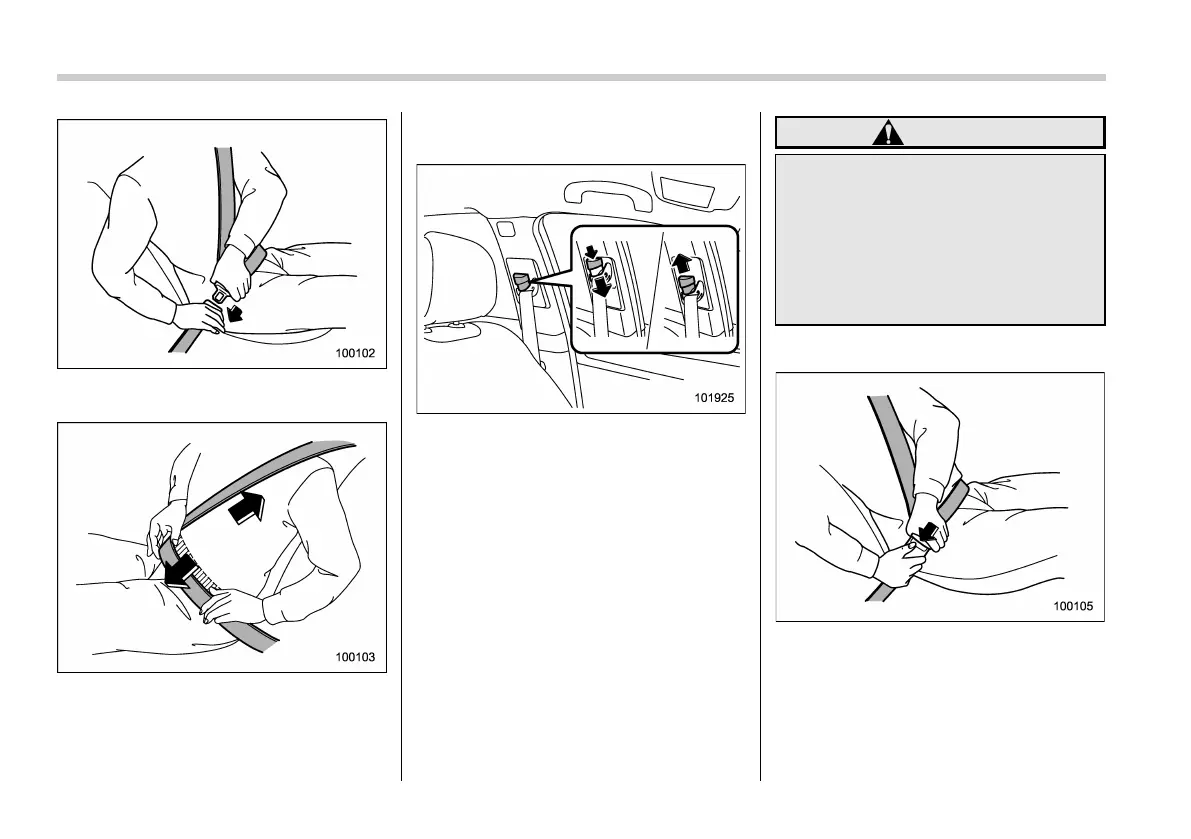 100102

100103

101925

100105