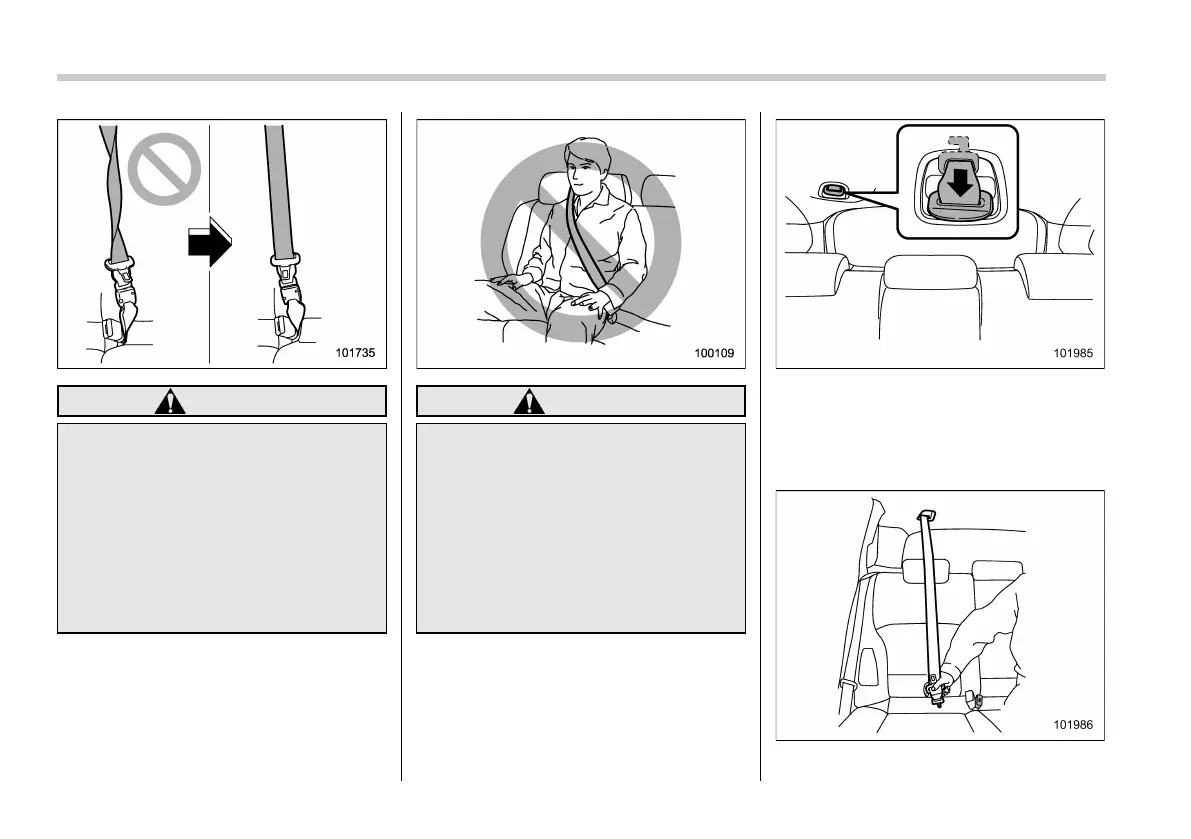 101735

100109

101985

101986