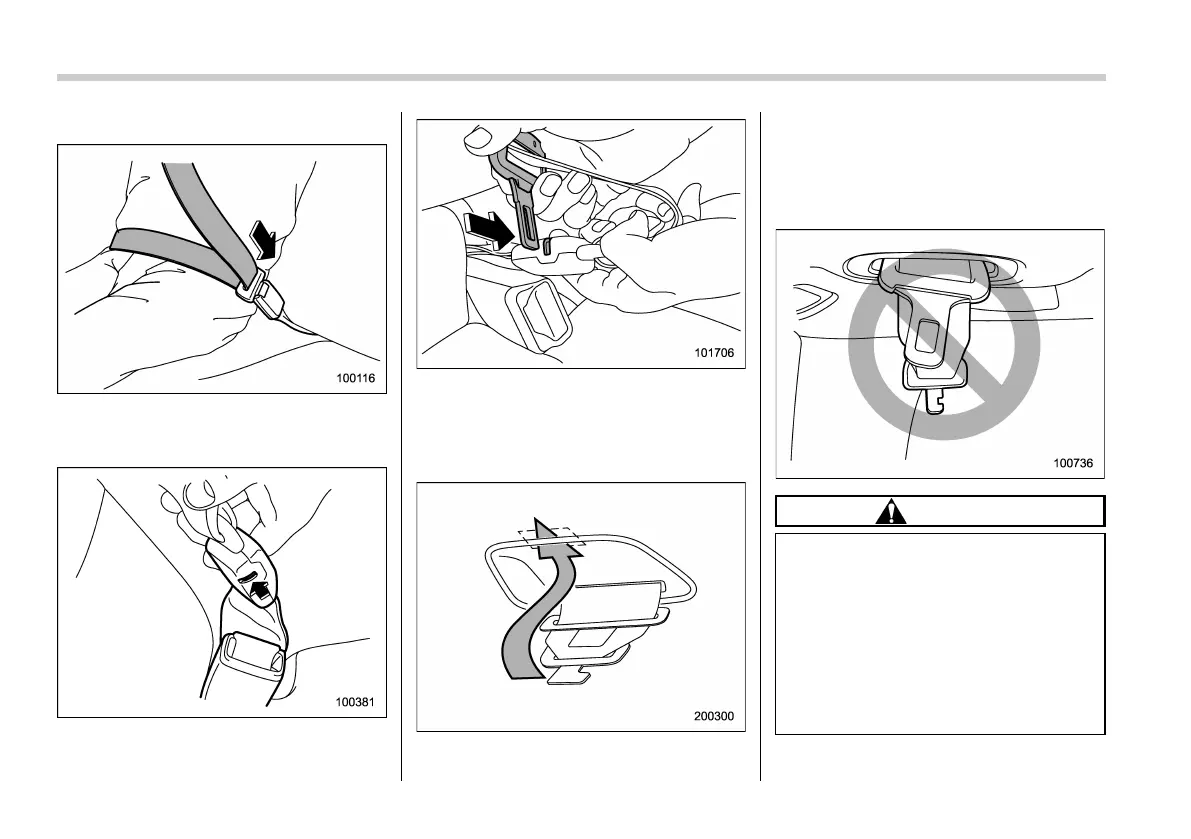 100116

100381

101706

200300

100736