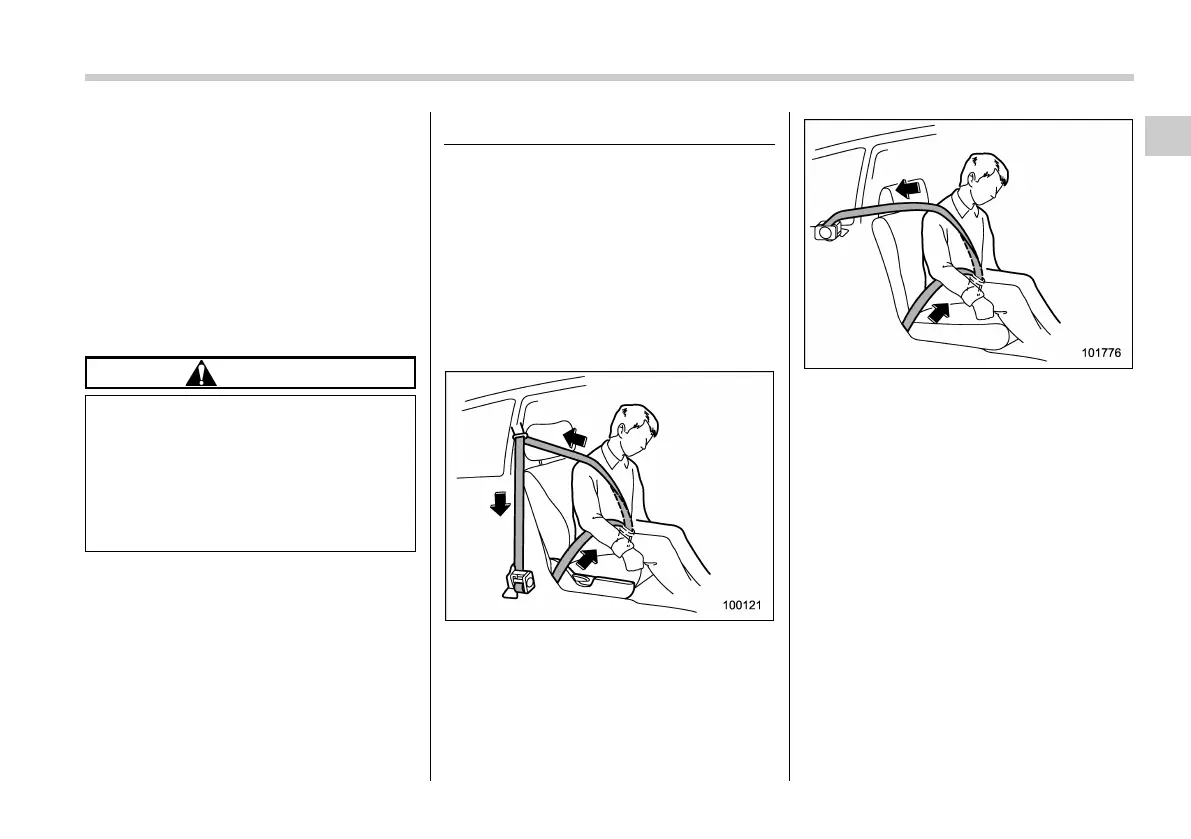 100121

101776