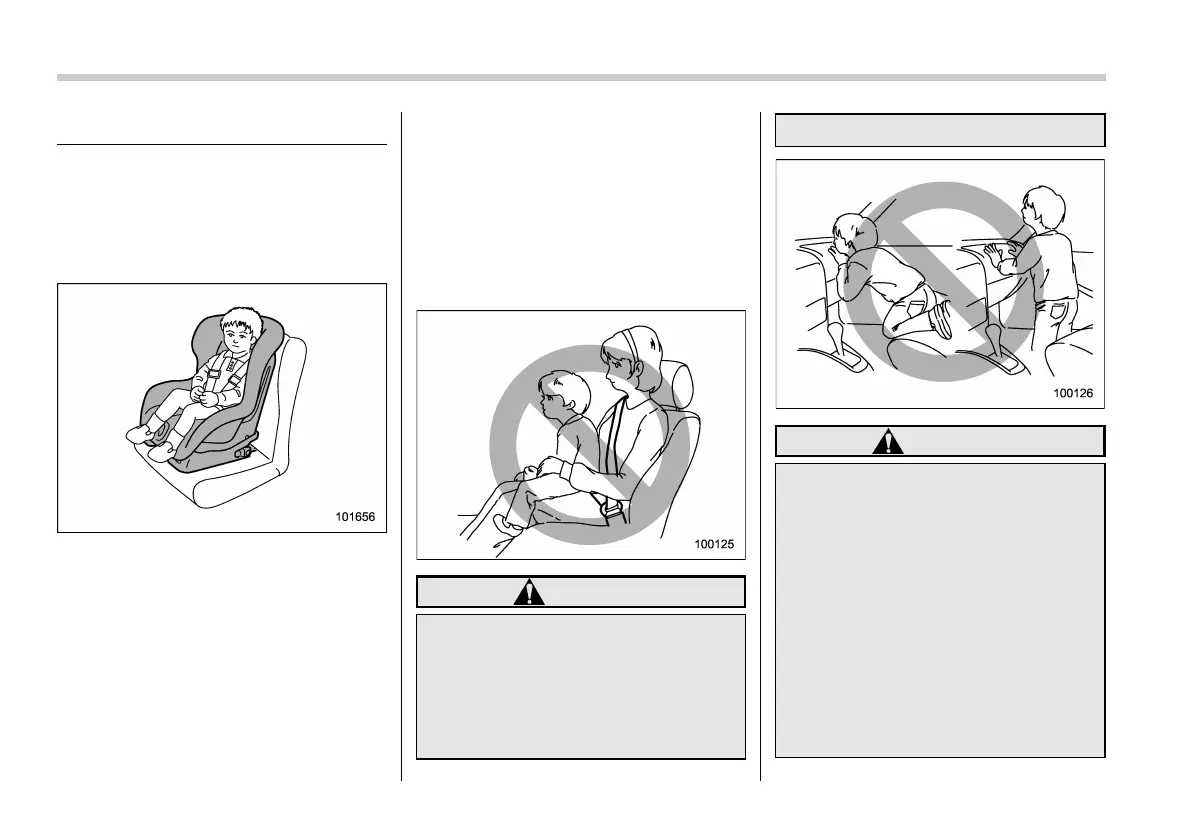 101656

100125

100126