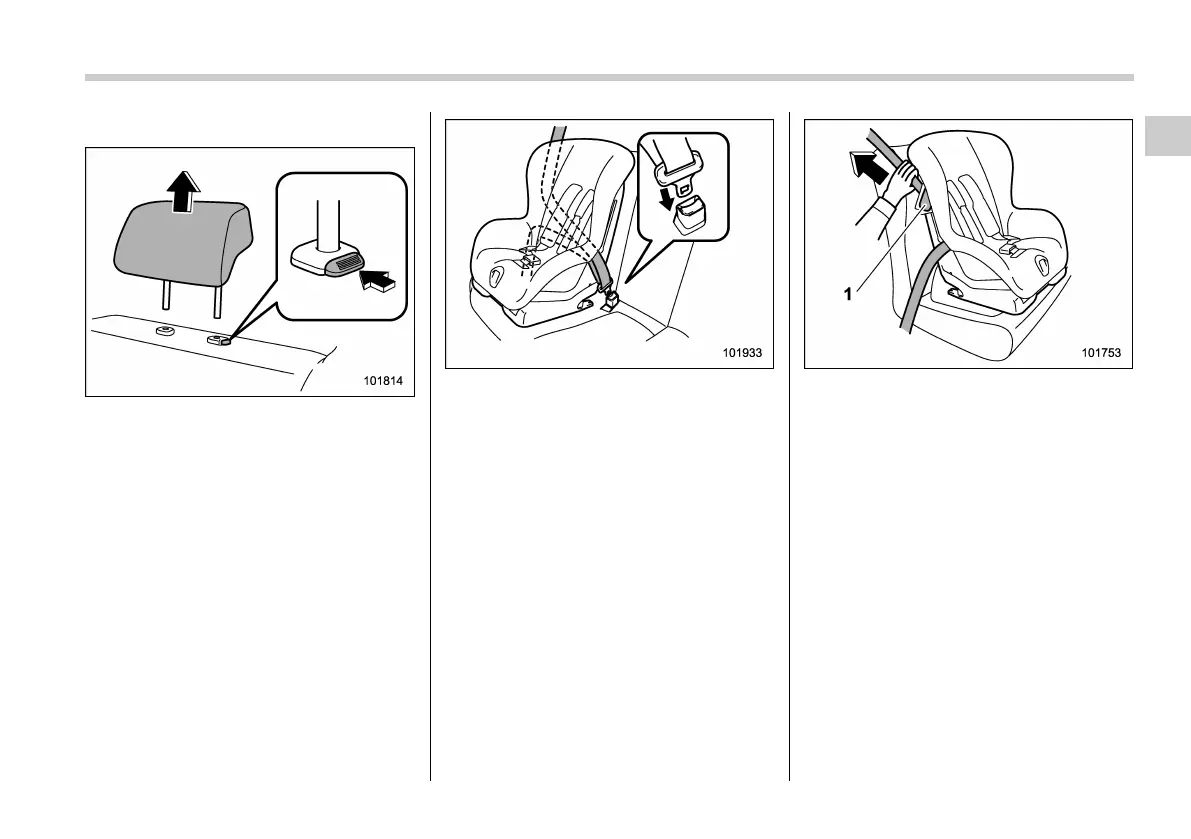 101814

101933

1

101753