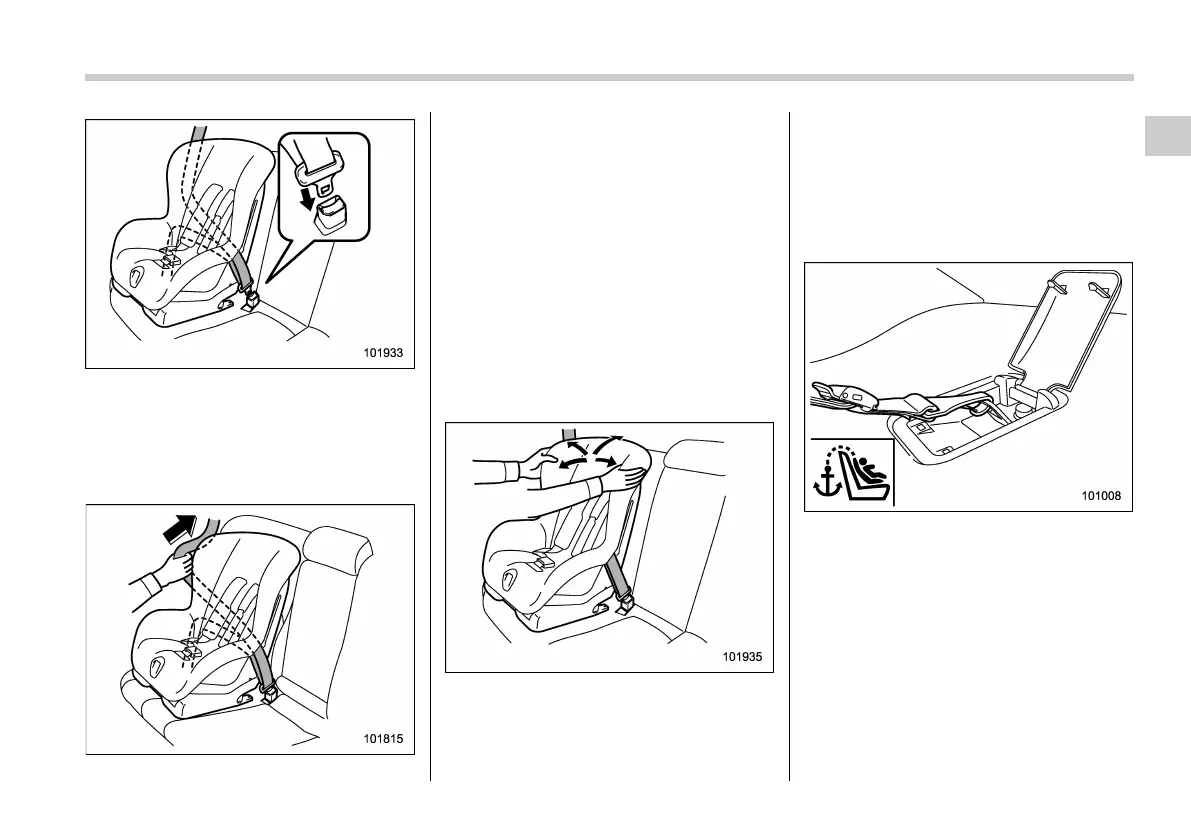 101933

101815

101935

101008