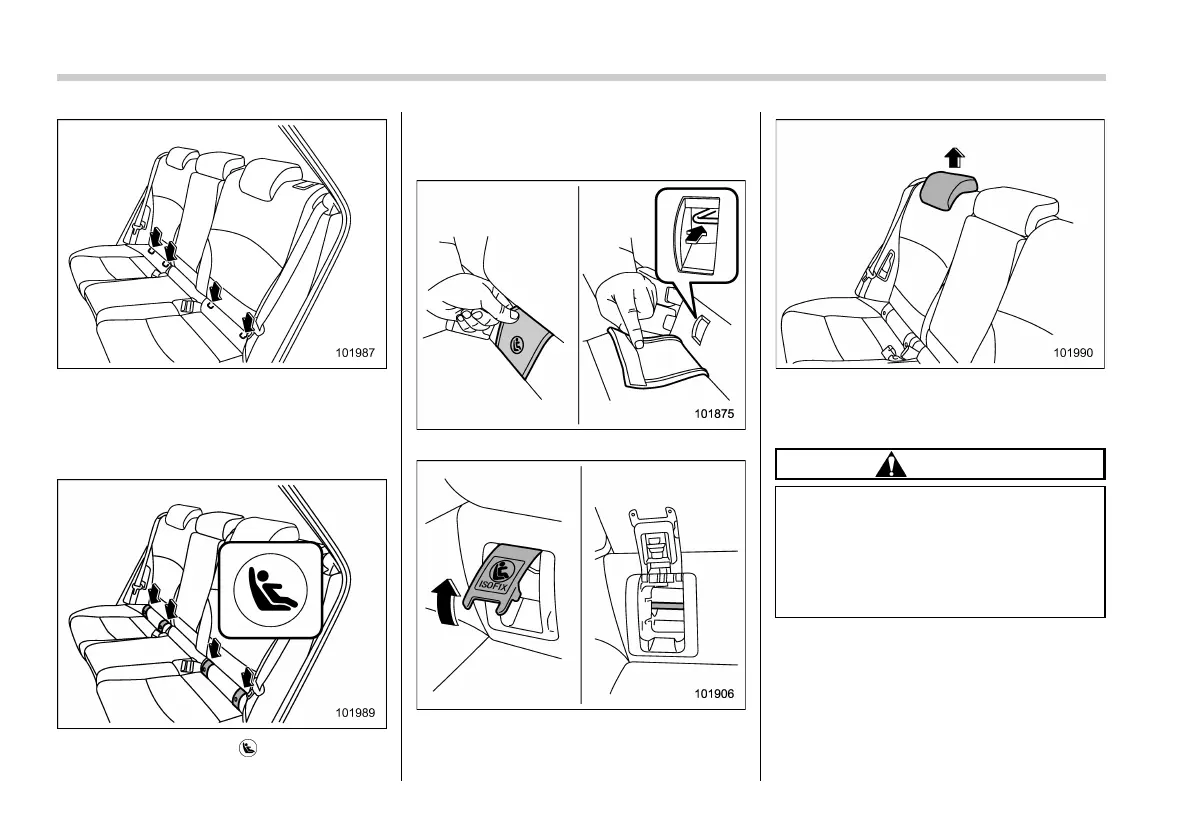 101987

101989

101875

ISOFIX

101906

101990