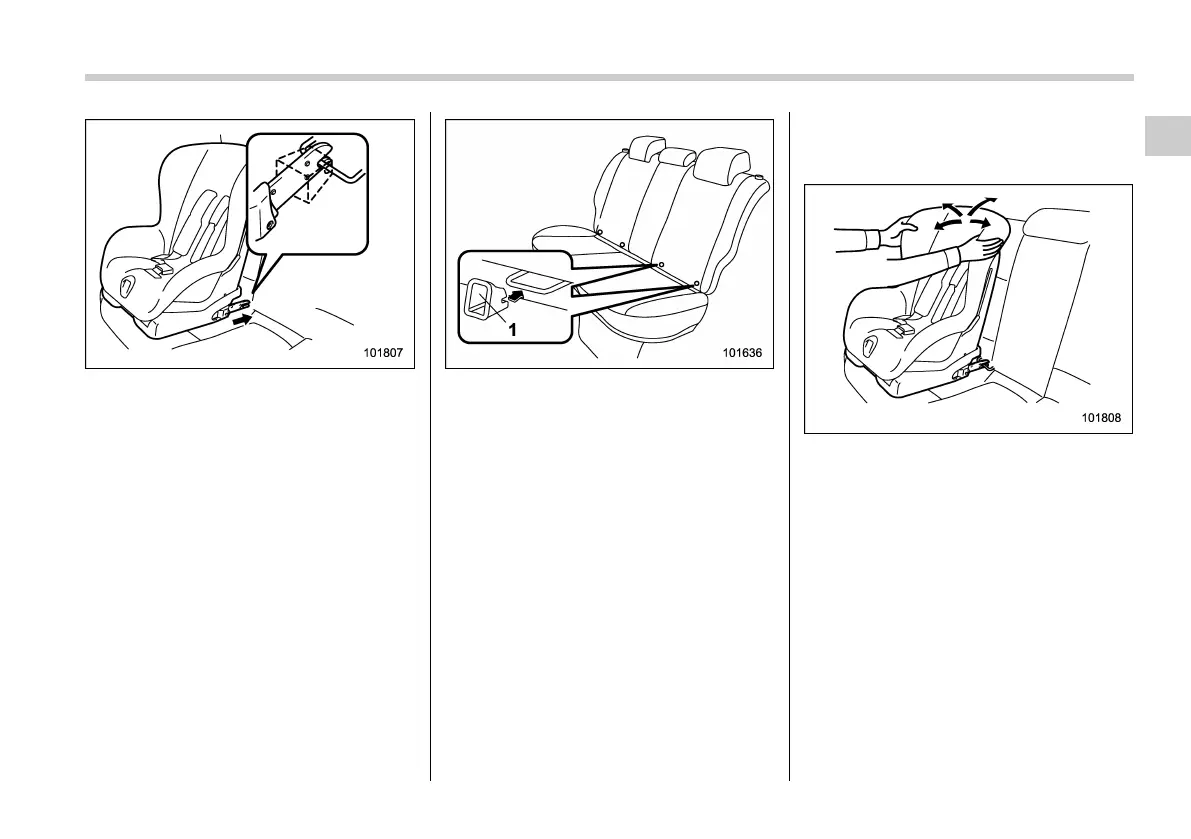 101807

1

101636

101808