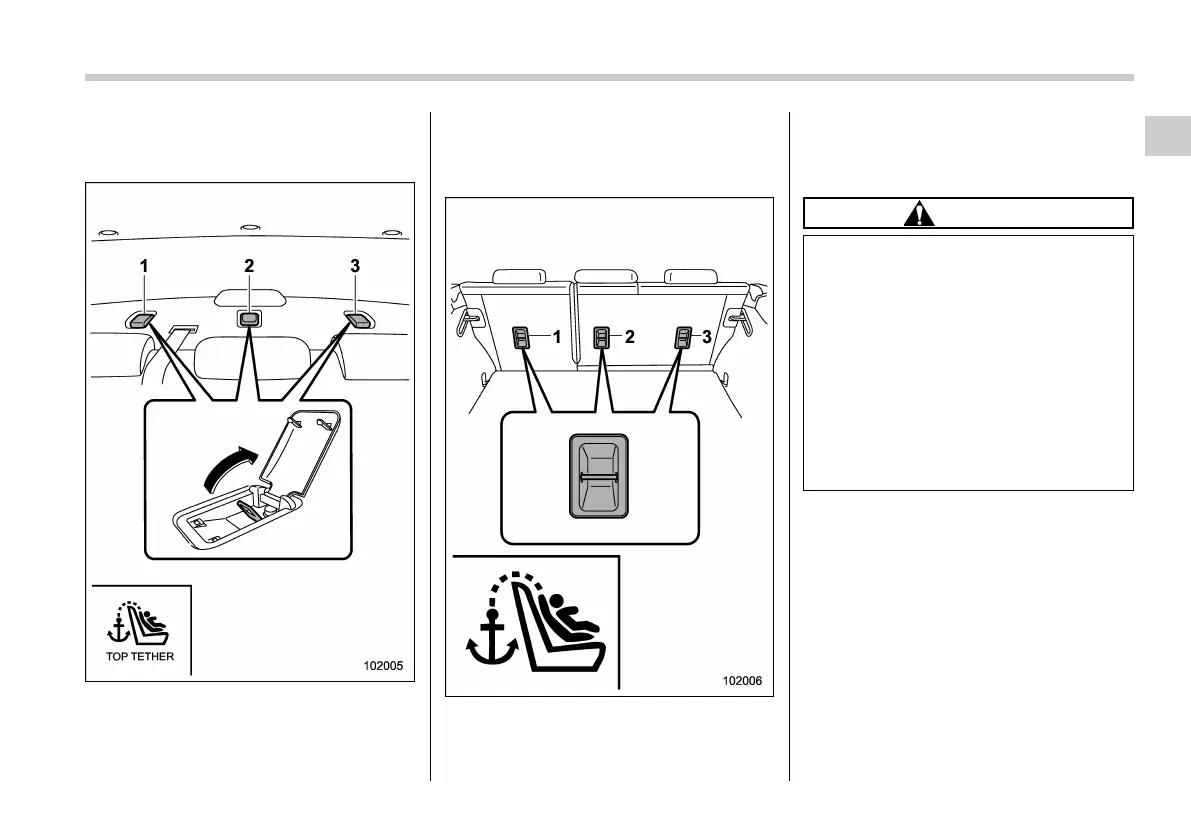 1
2
3
TOP TETHER
102005

1
2
3
102006