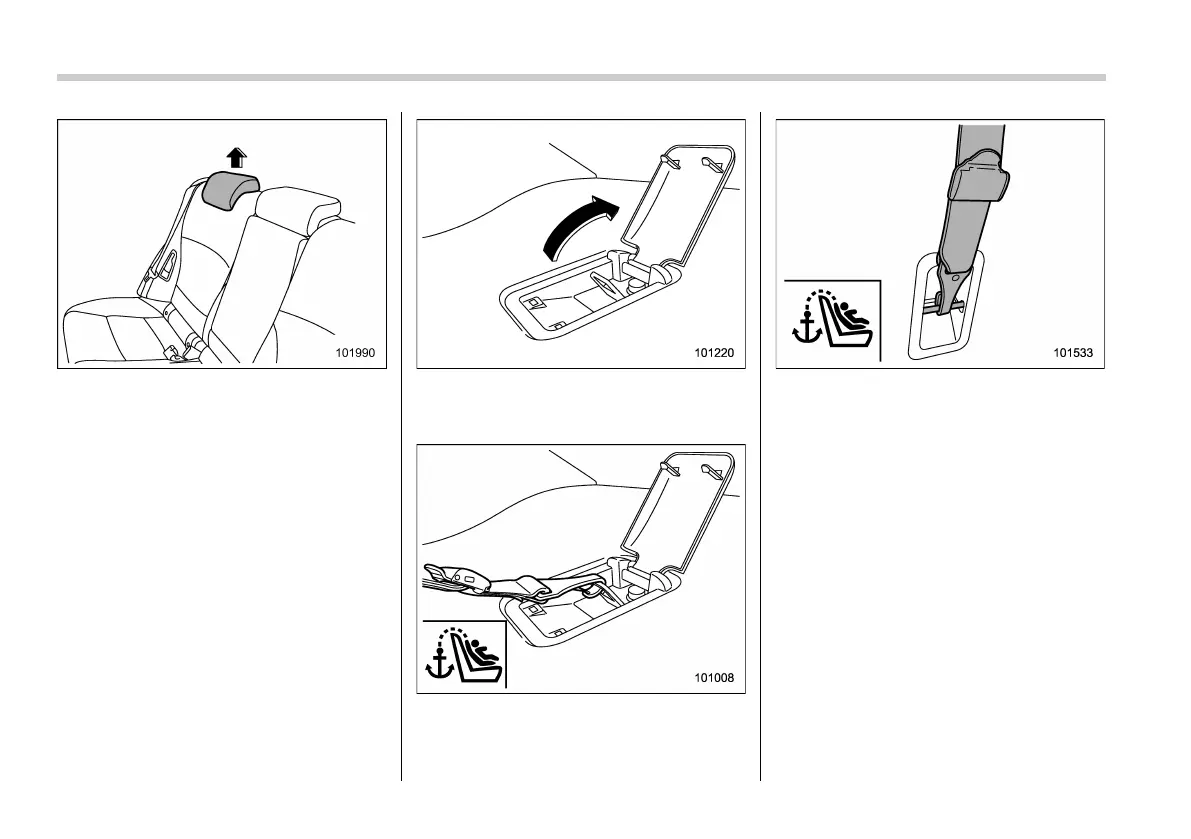 101990

101220

101008

101533