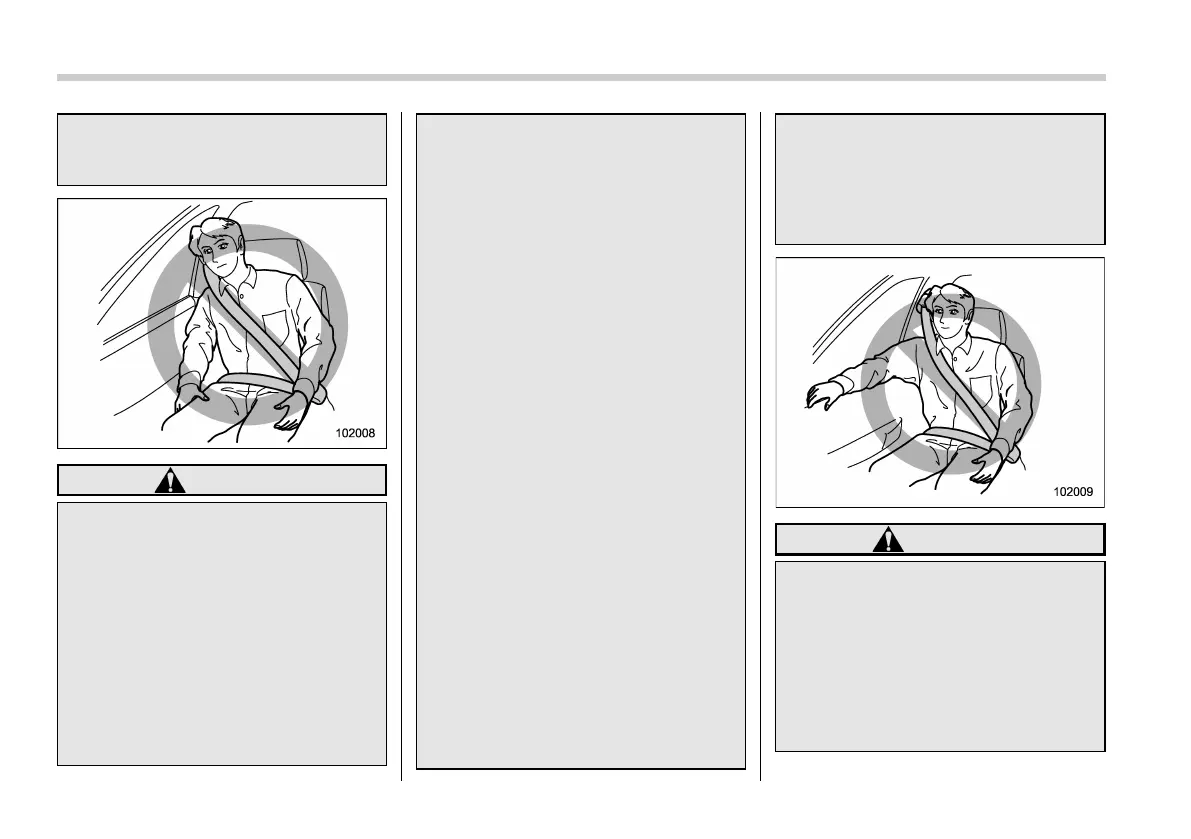 102008

102009