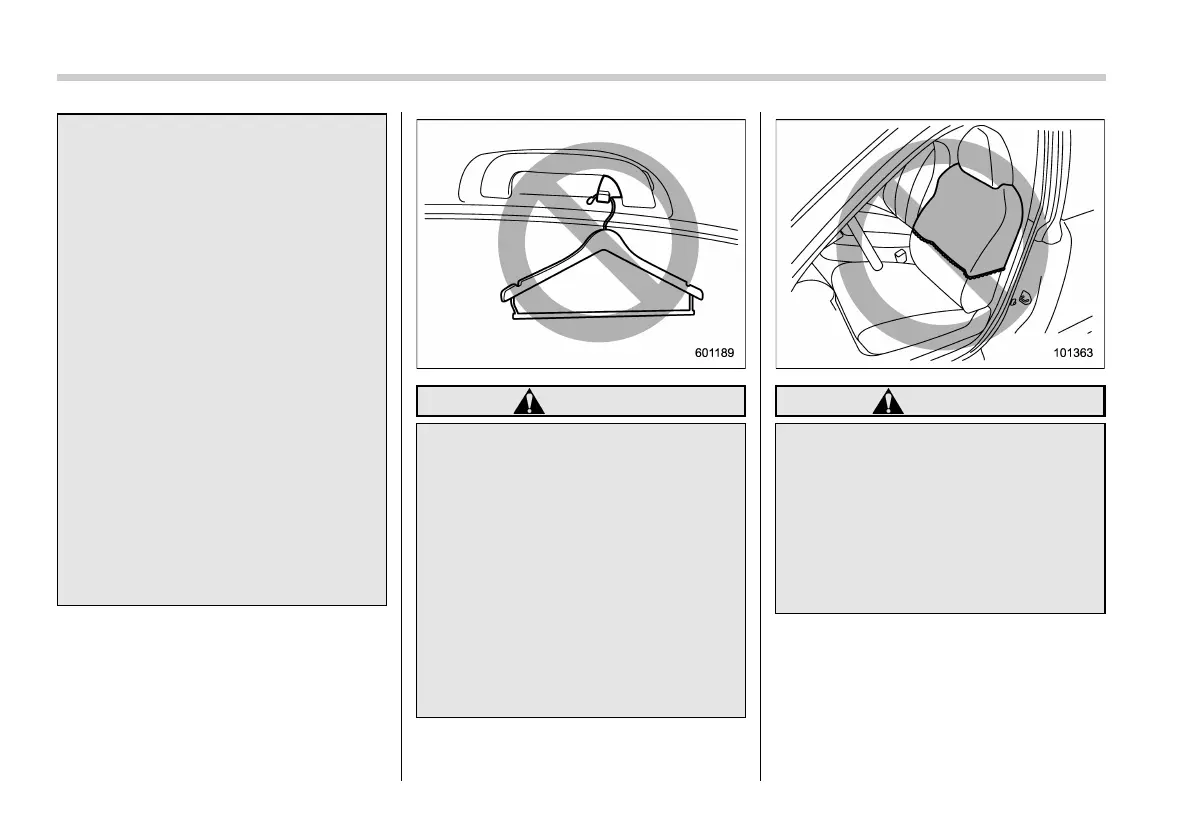 601189

101363