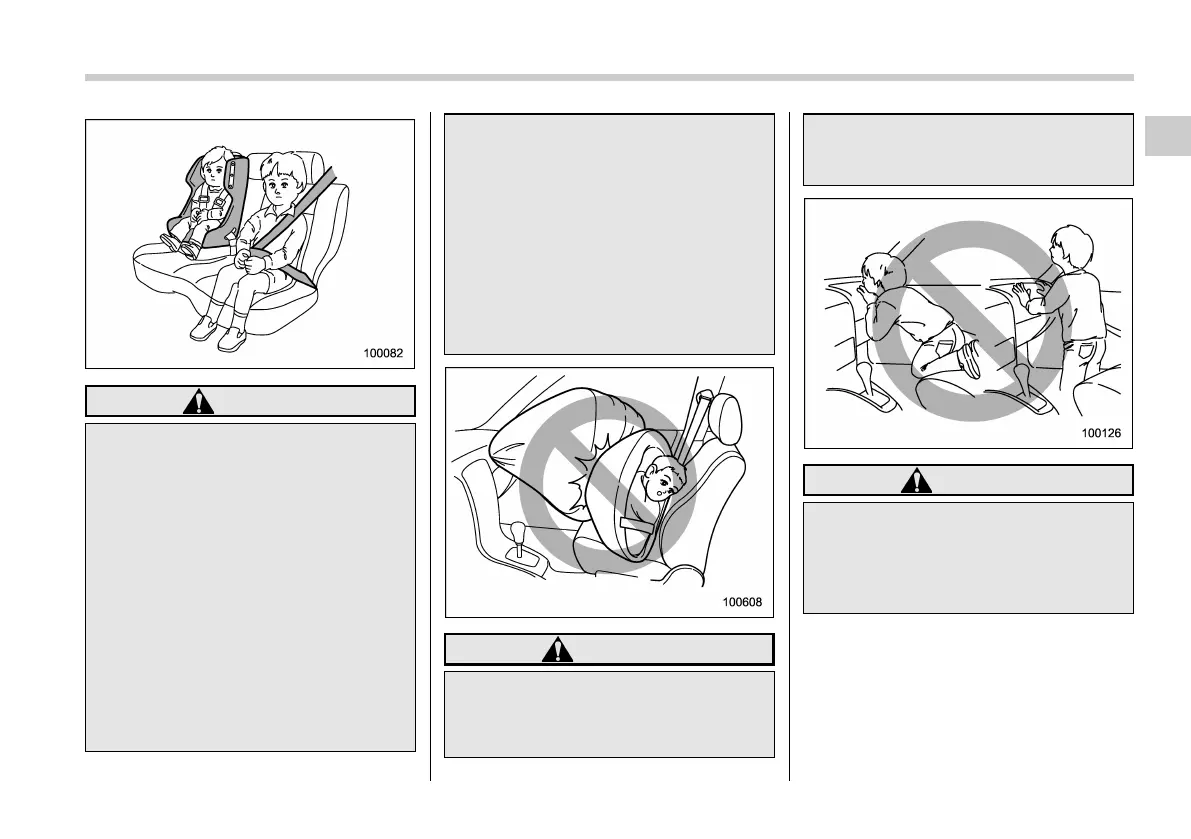 100082

100608

100126