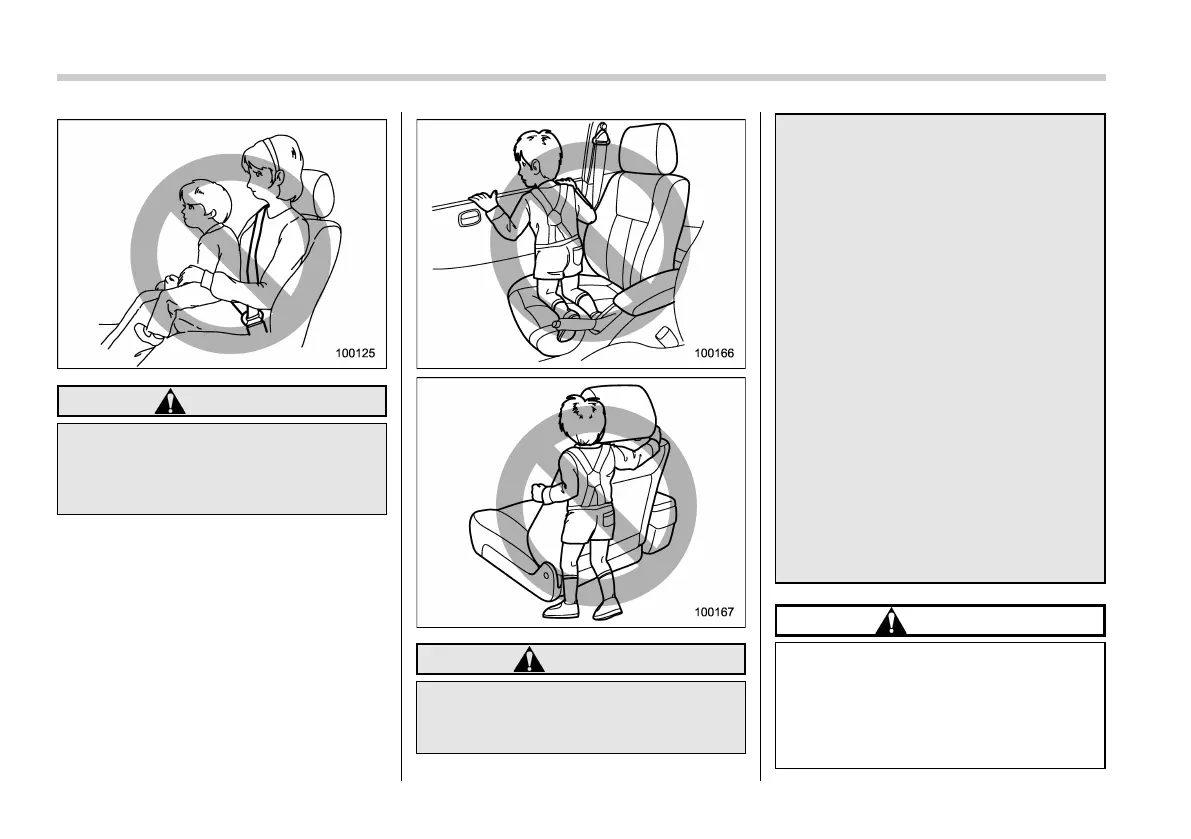 100125

100166

100167