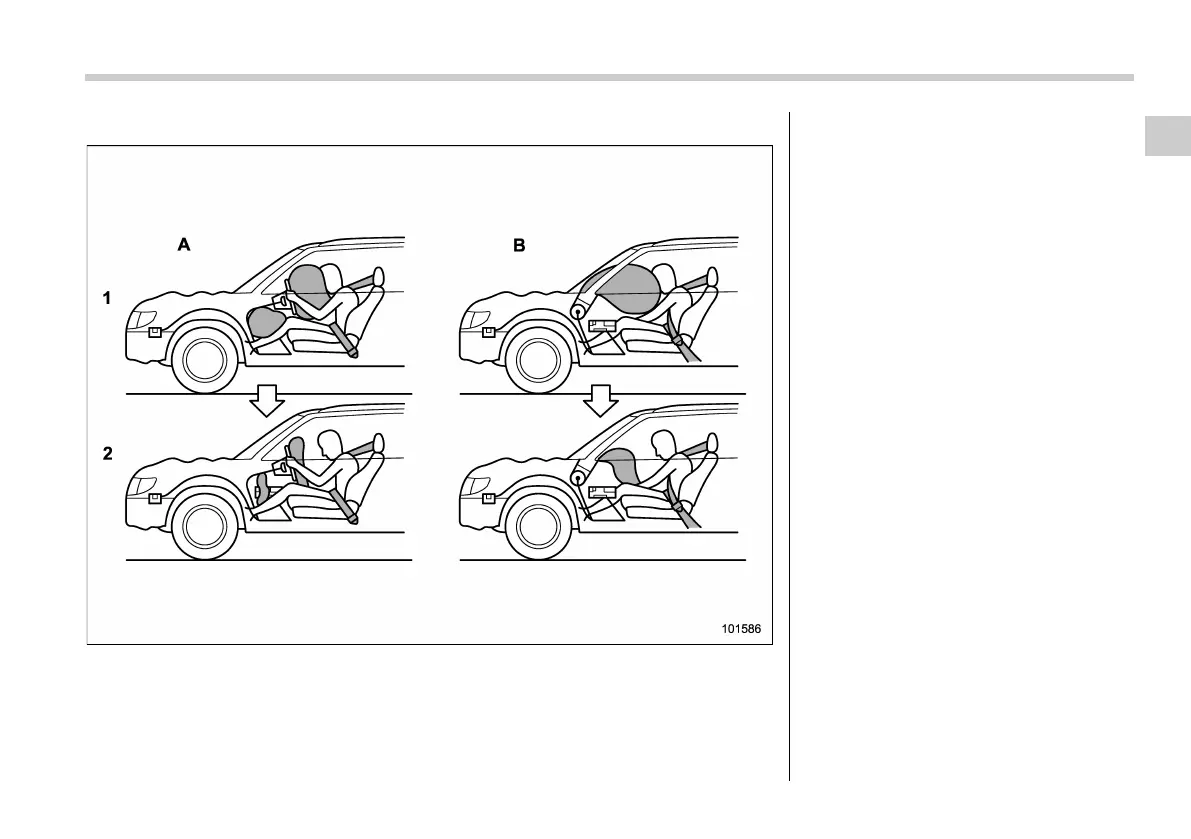 A

B

1

2

101586