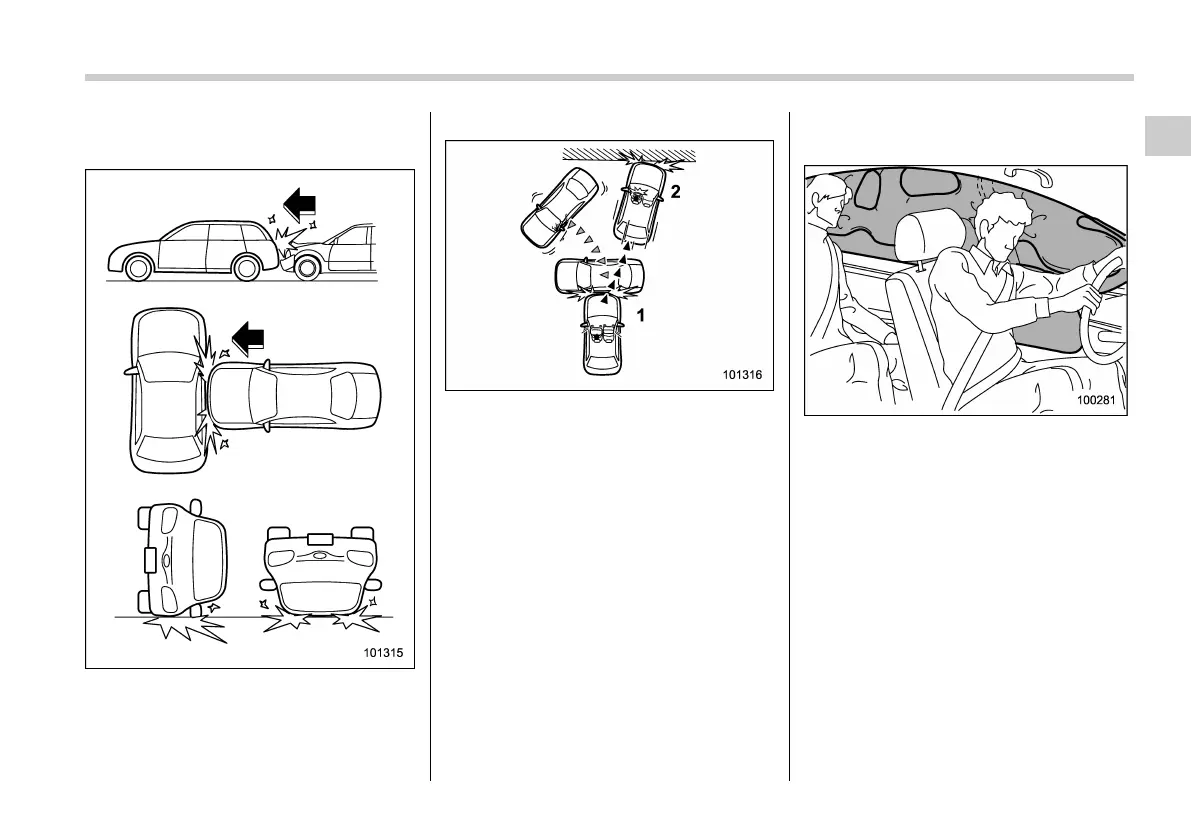 101315

2

1

101316

100281