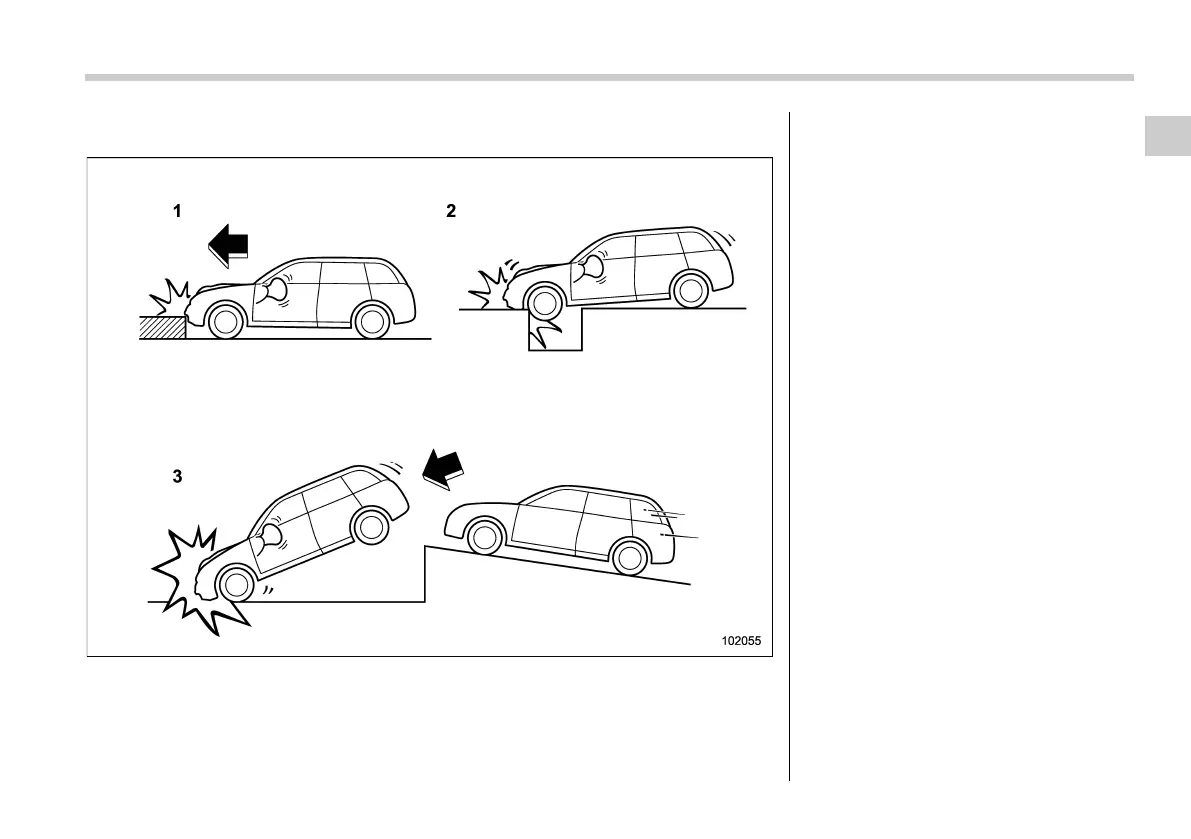 1

2

3

102055