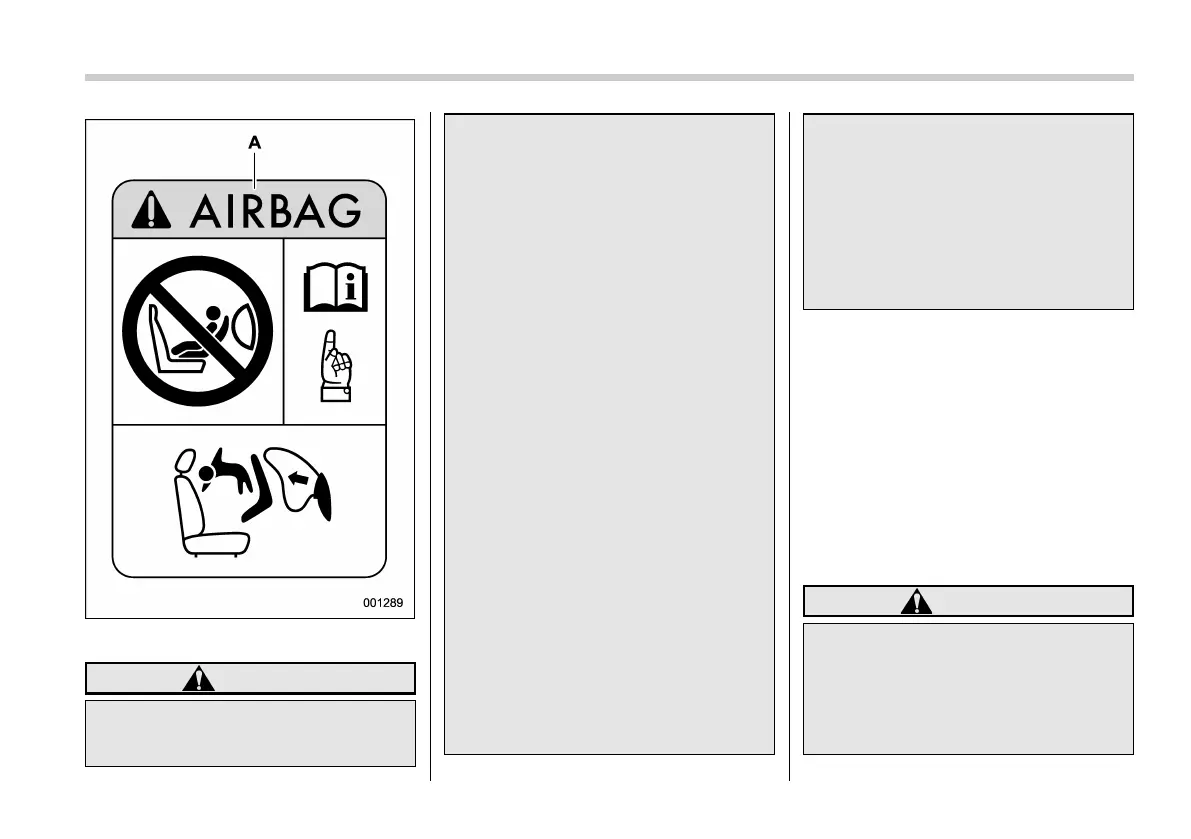 A

AIRBAG

001289