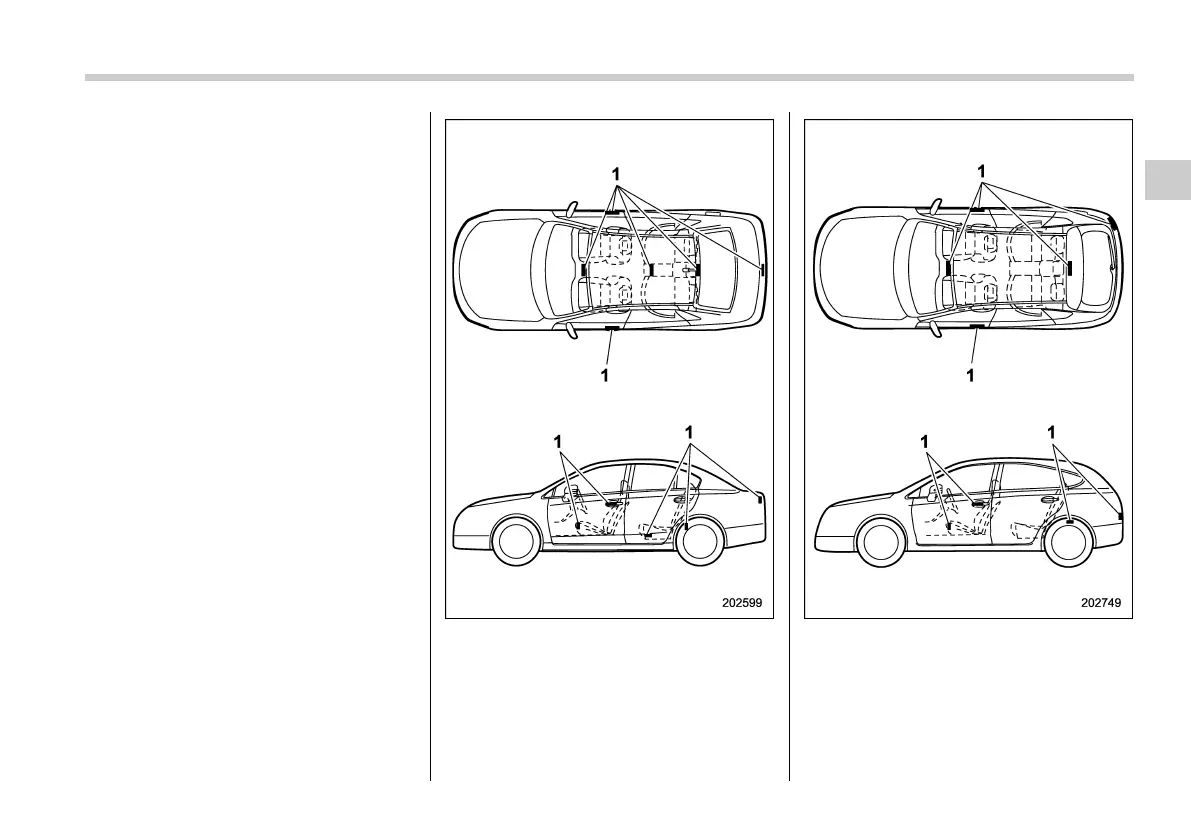 1

1

1

1

202599

1

1

1

1

202749