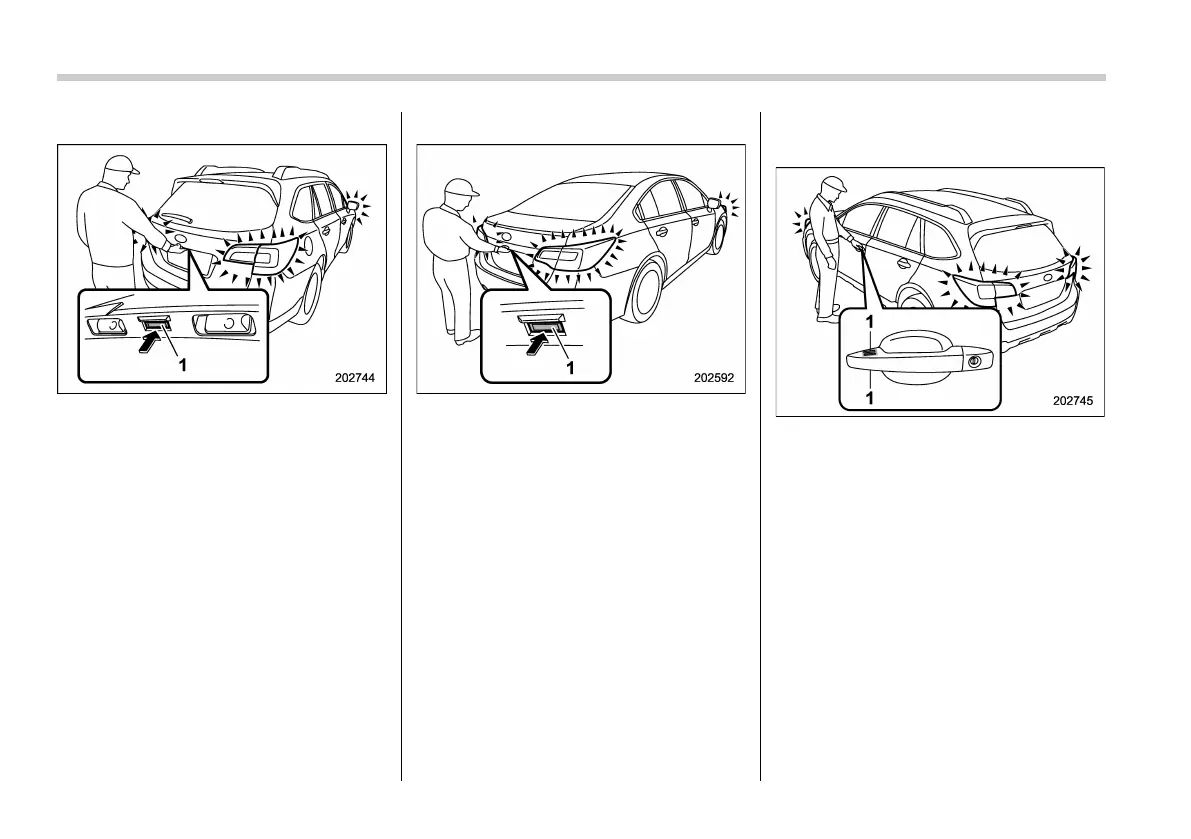 1

202744

1

202592

1

1

202745