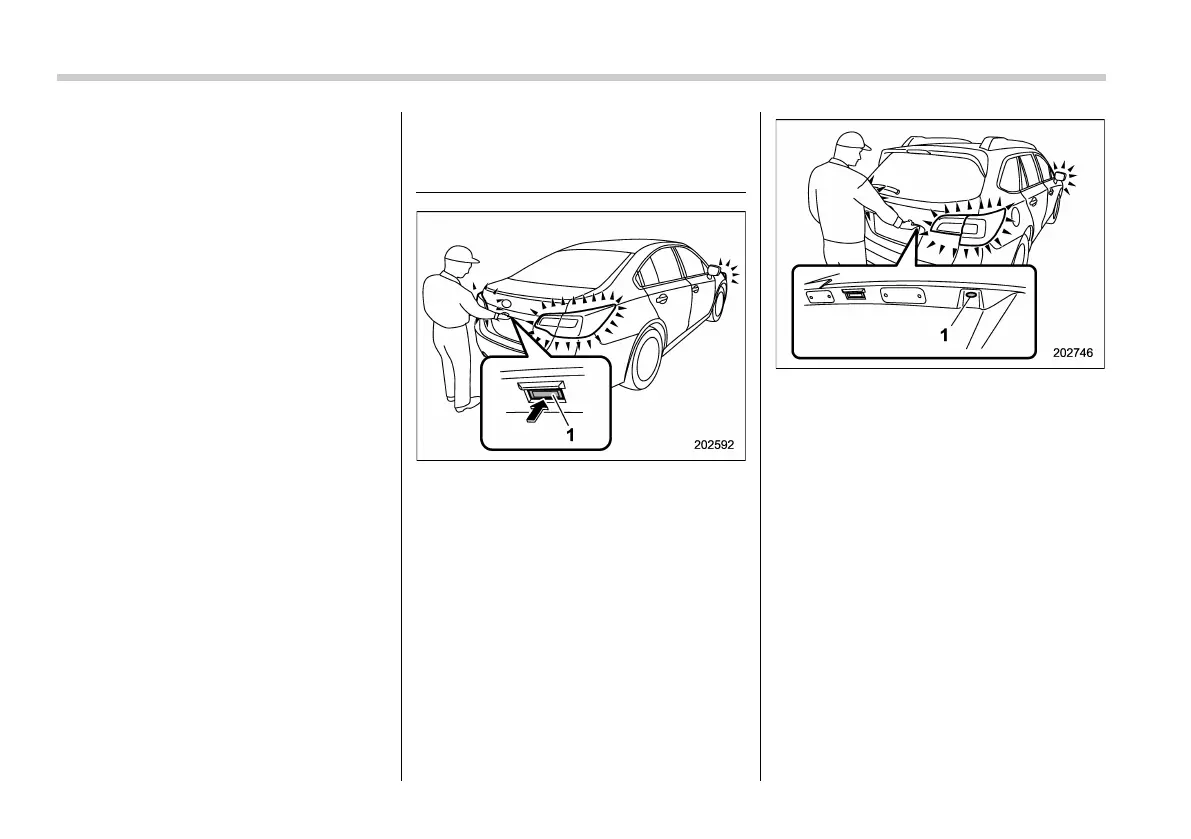 1

202592

1

202746