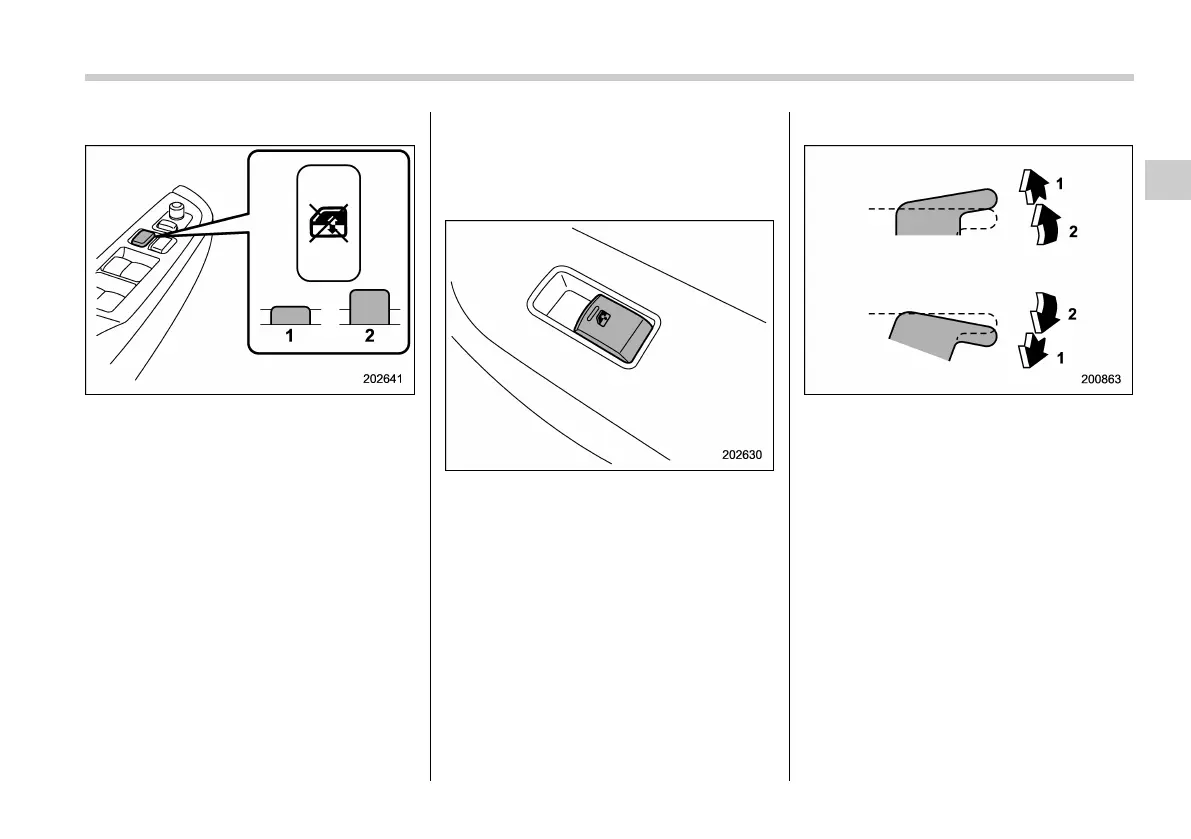 1
2
202641

202630

1
2
2
1
200863