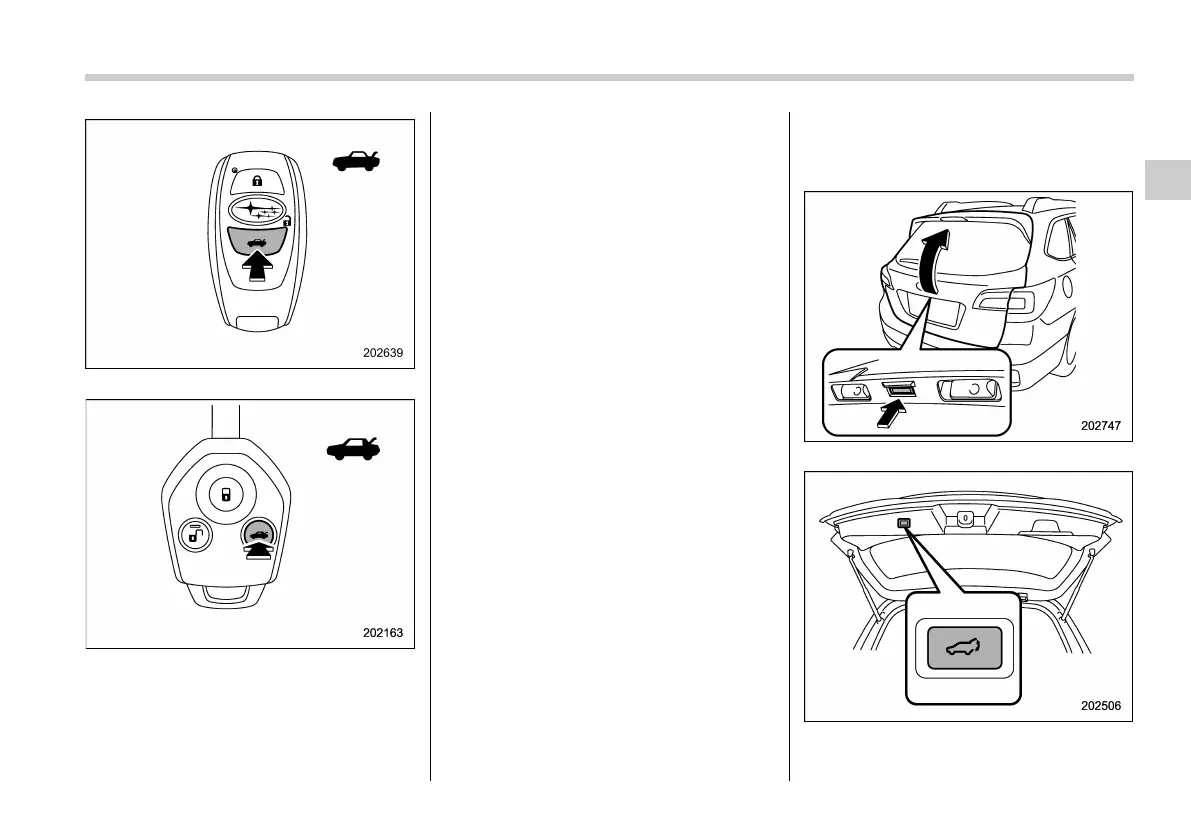 202639

202163

202747

202506