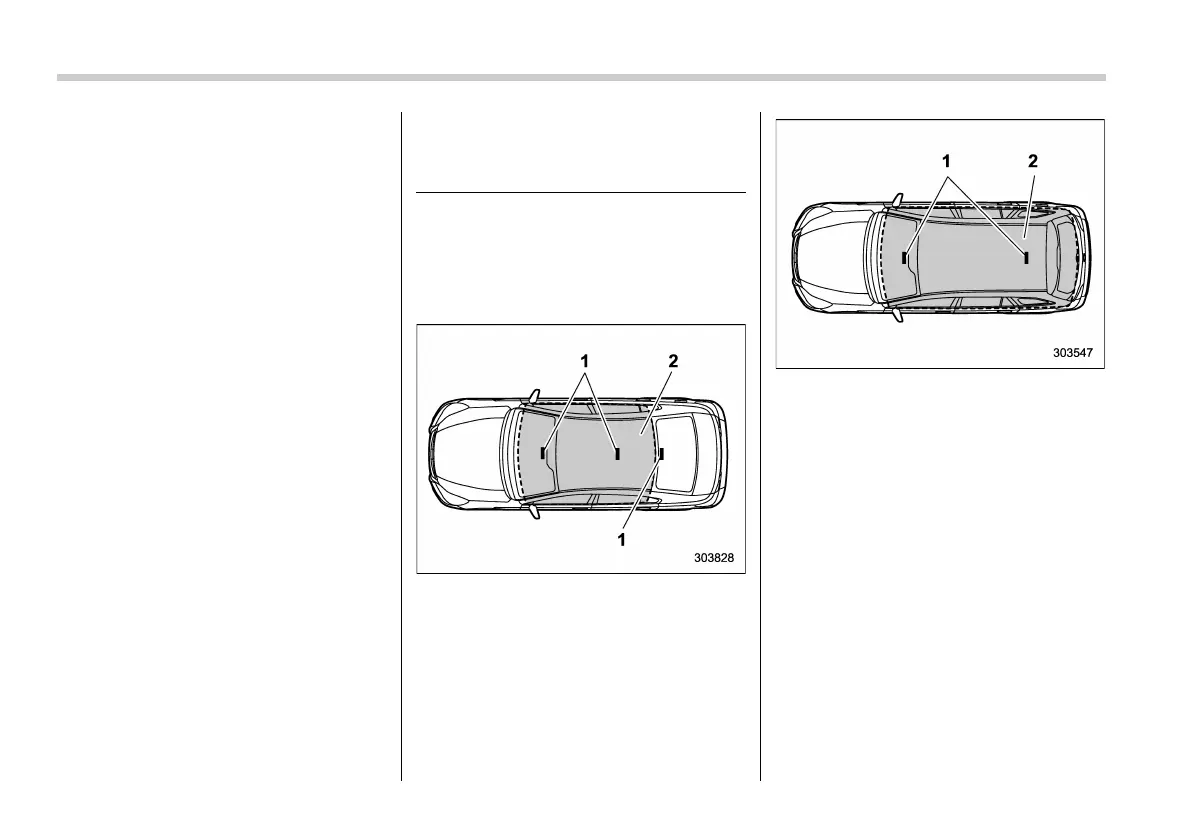 1

2

1

303828

1

2

303547