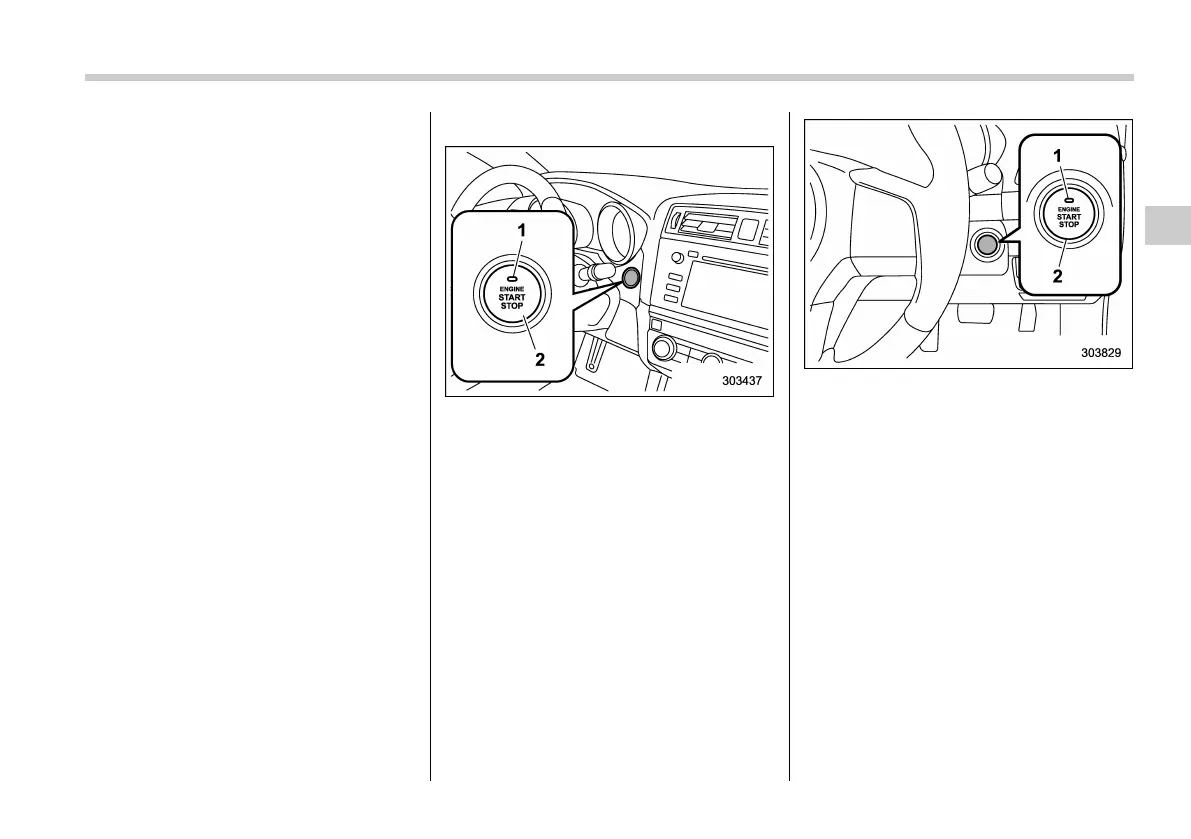 1

ENGINE
START
STOP

2

303437

1

ENGINE
START
STOP

2

303829